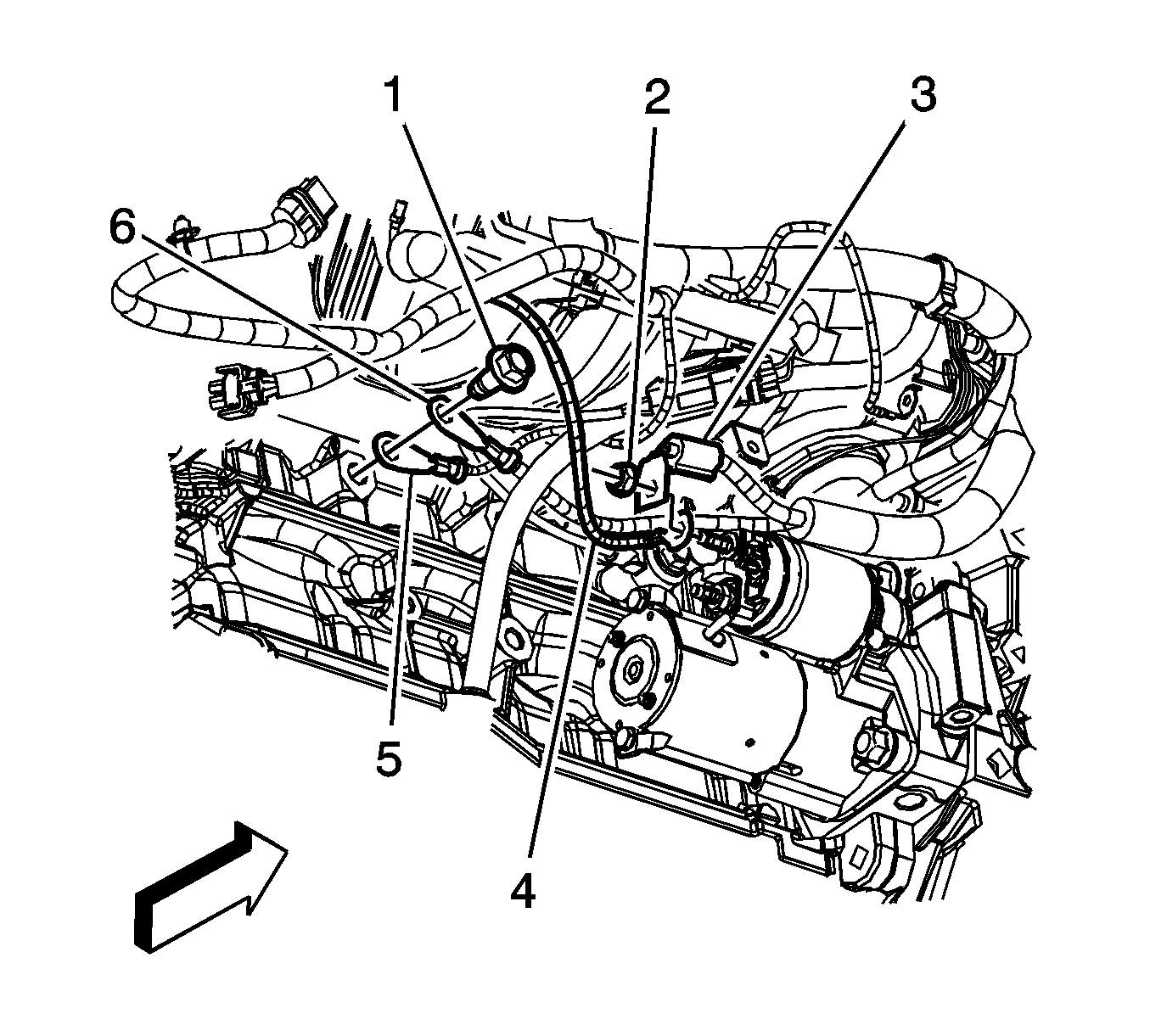 1
2
3
6
5
4