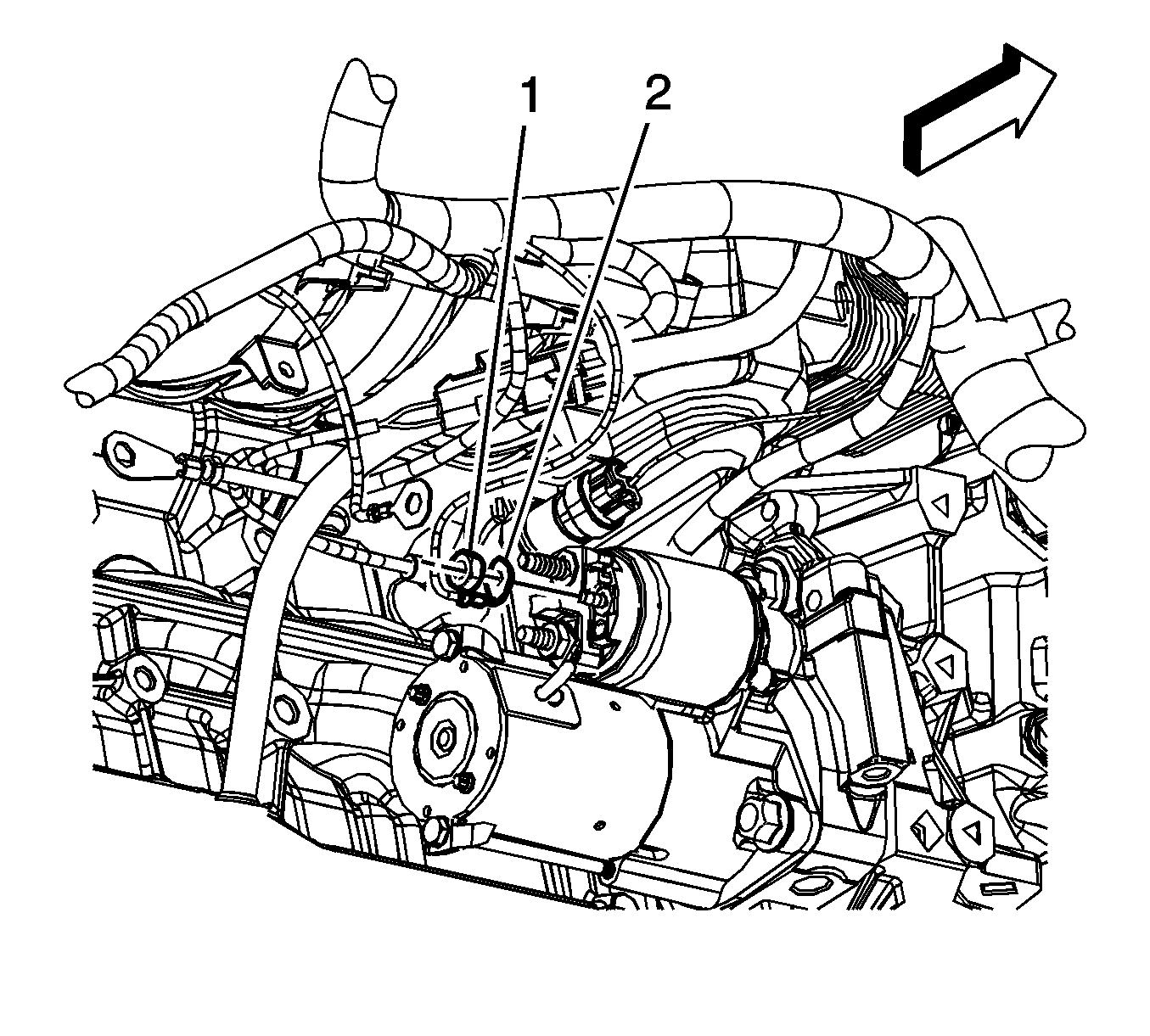 1
2