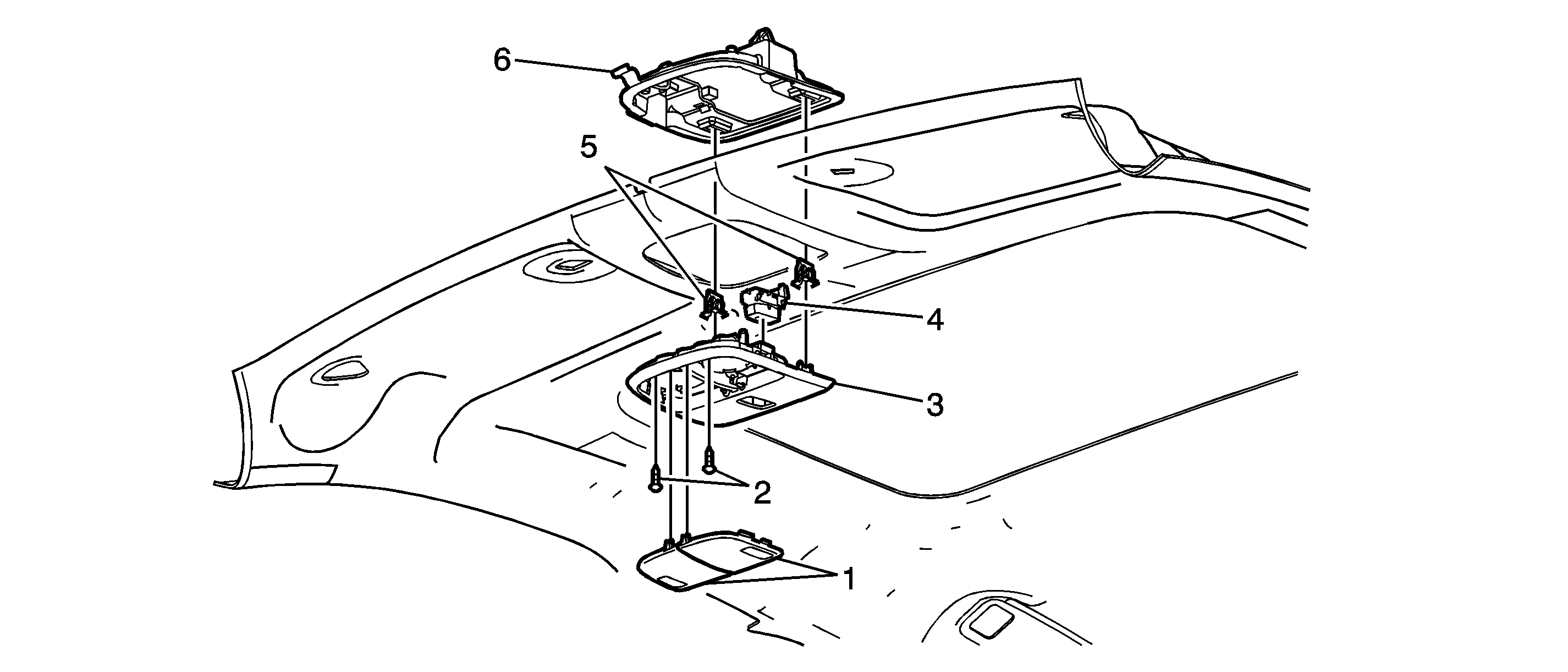 6
5
4
3
2
1