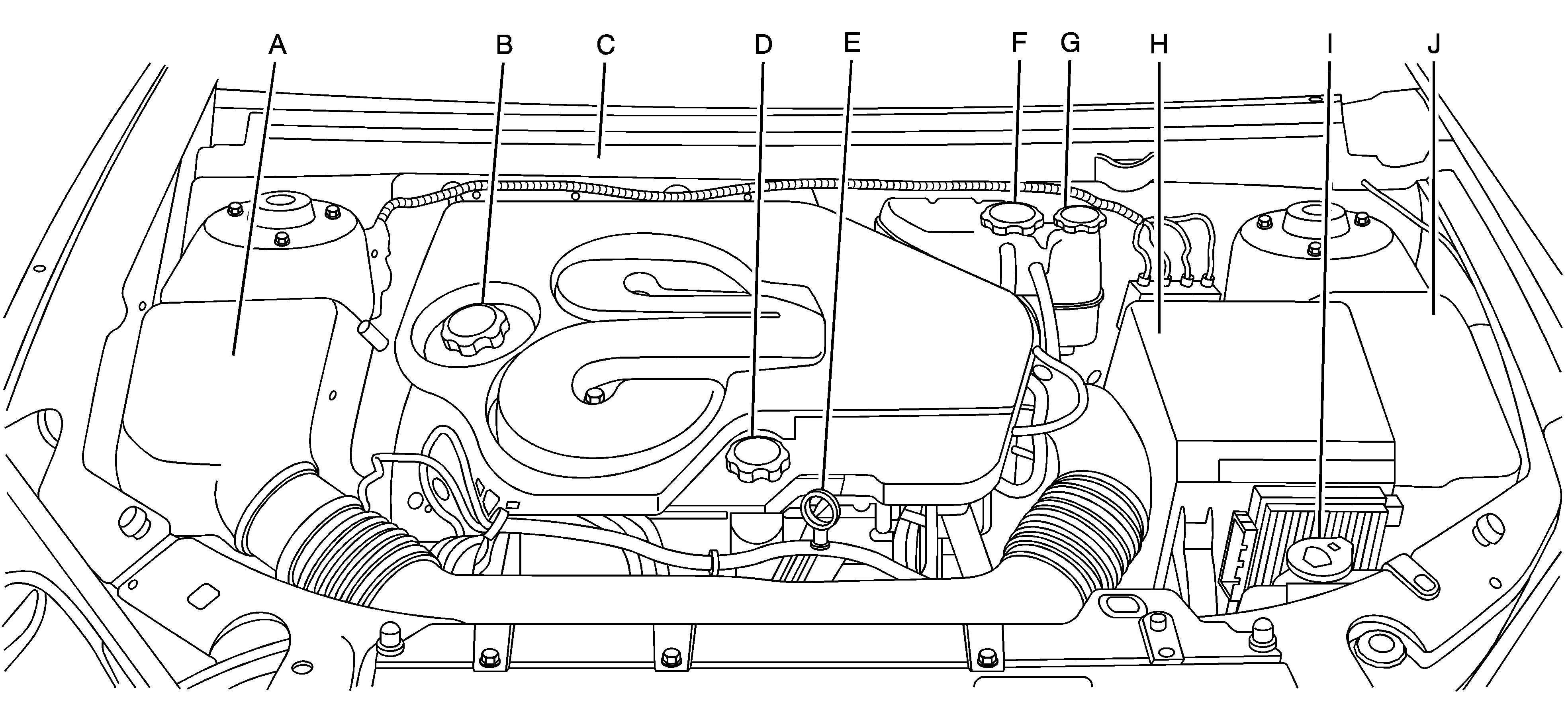 A B C D E F G H I J