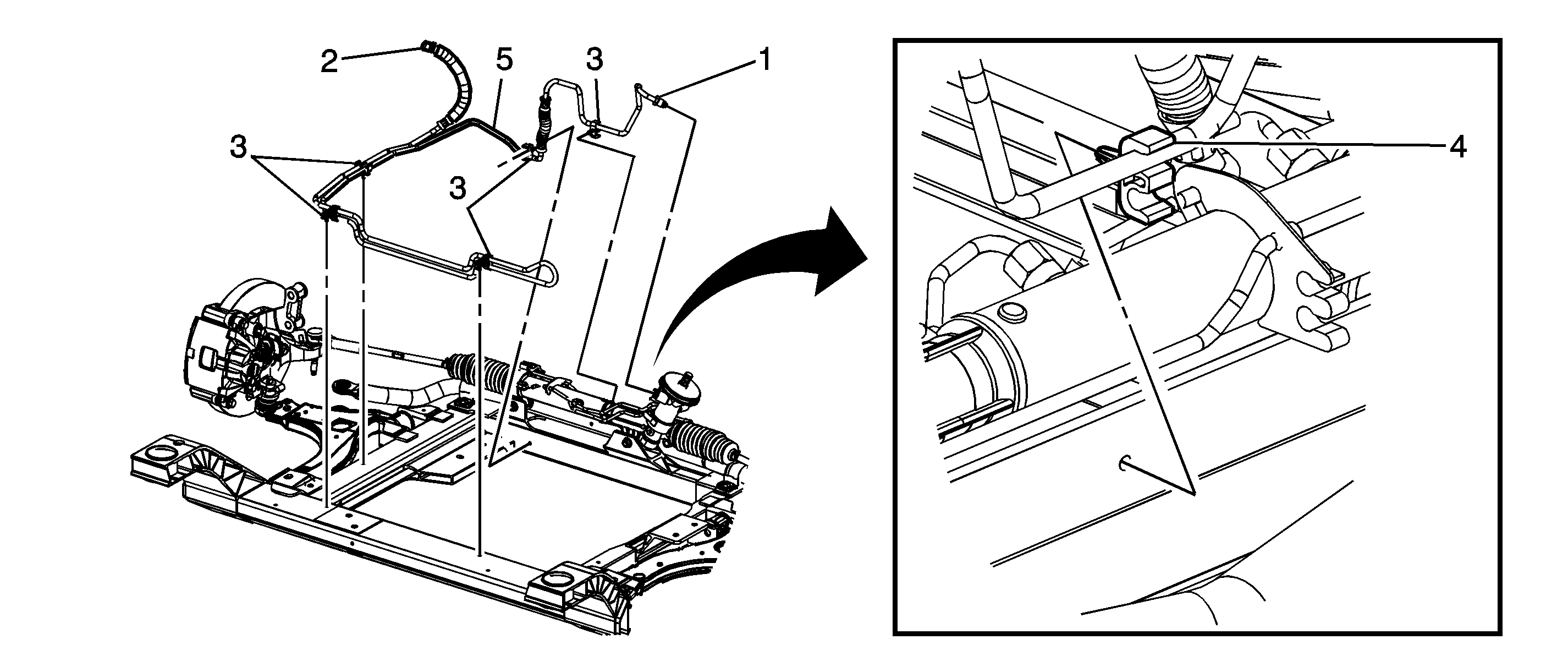 2
5
3
1
3
3
4