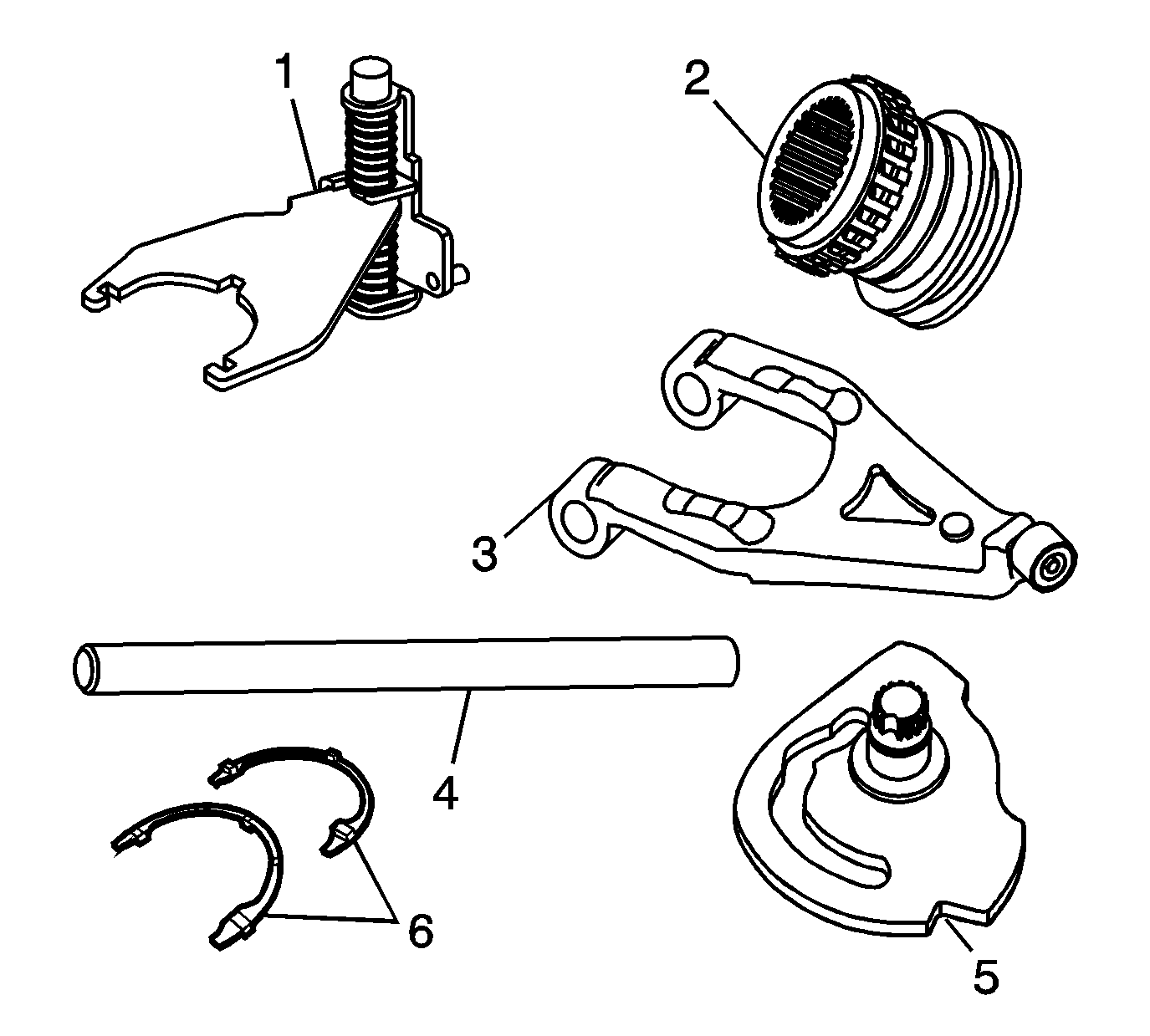 1
2
3
4
5
6