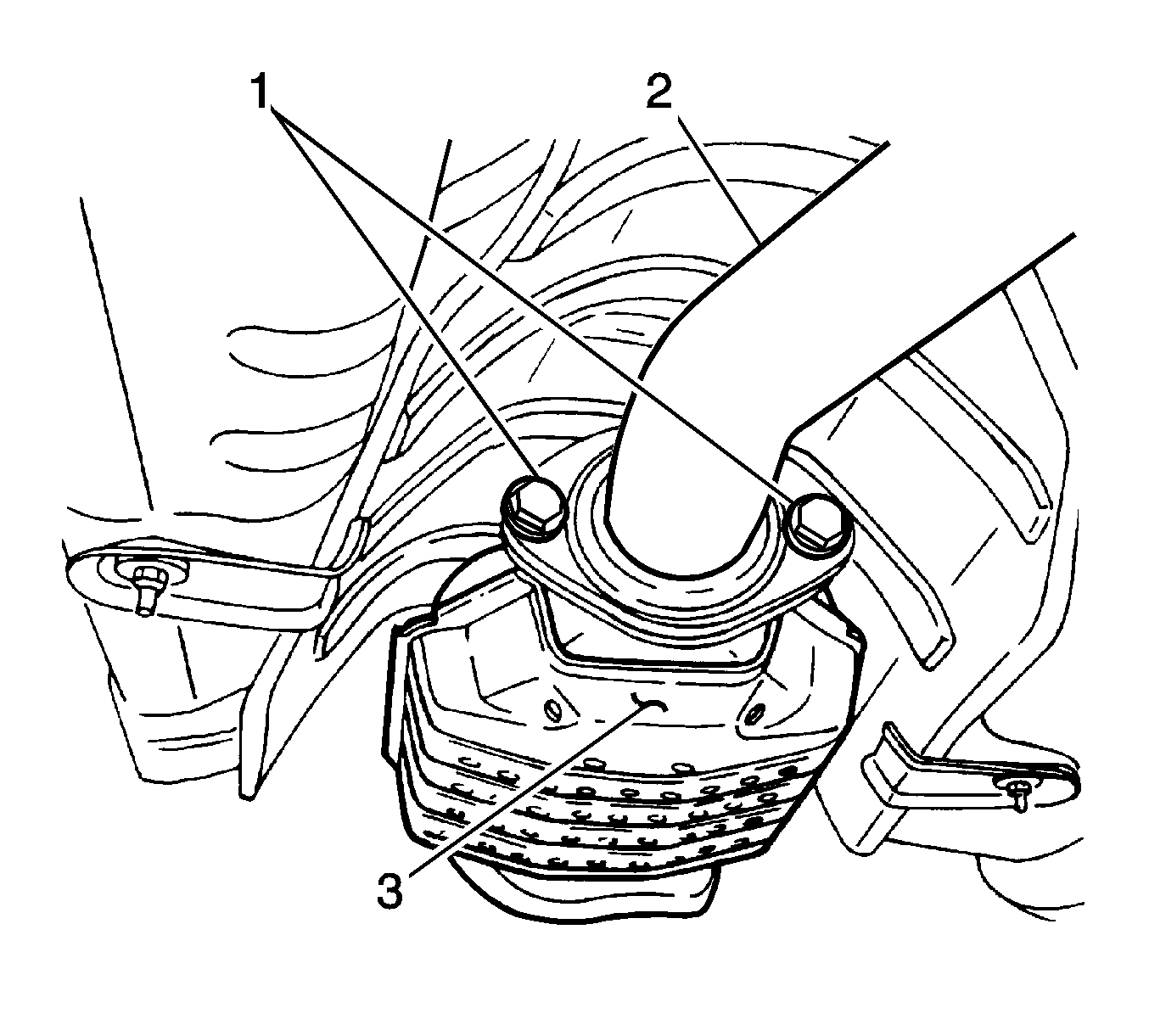 1
2
3