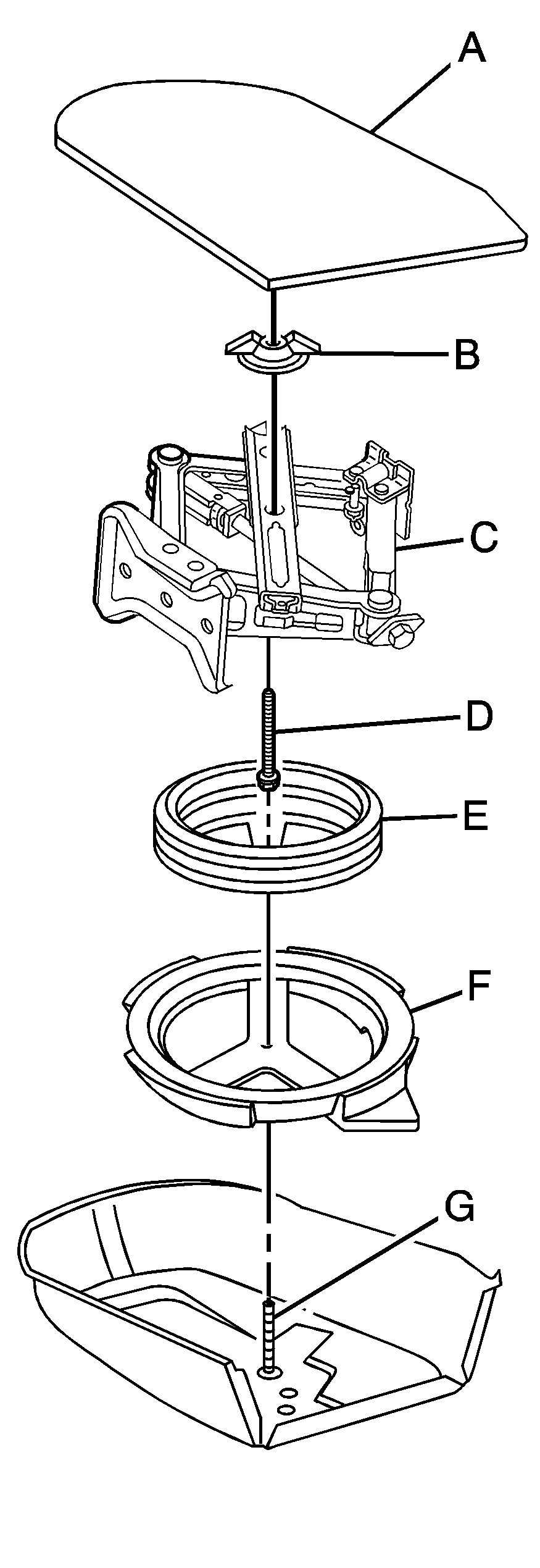 A
B
C
D
E
F
G