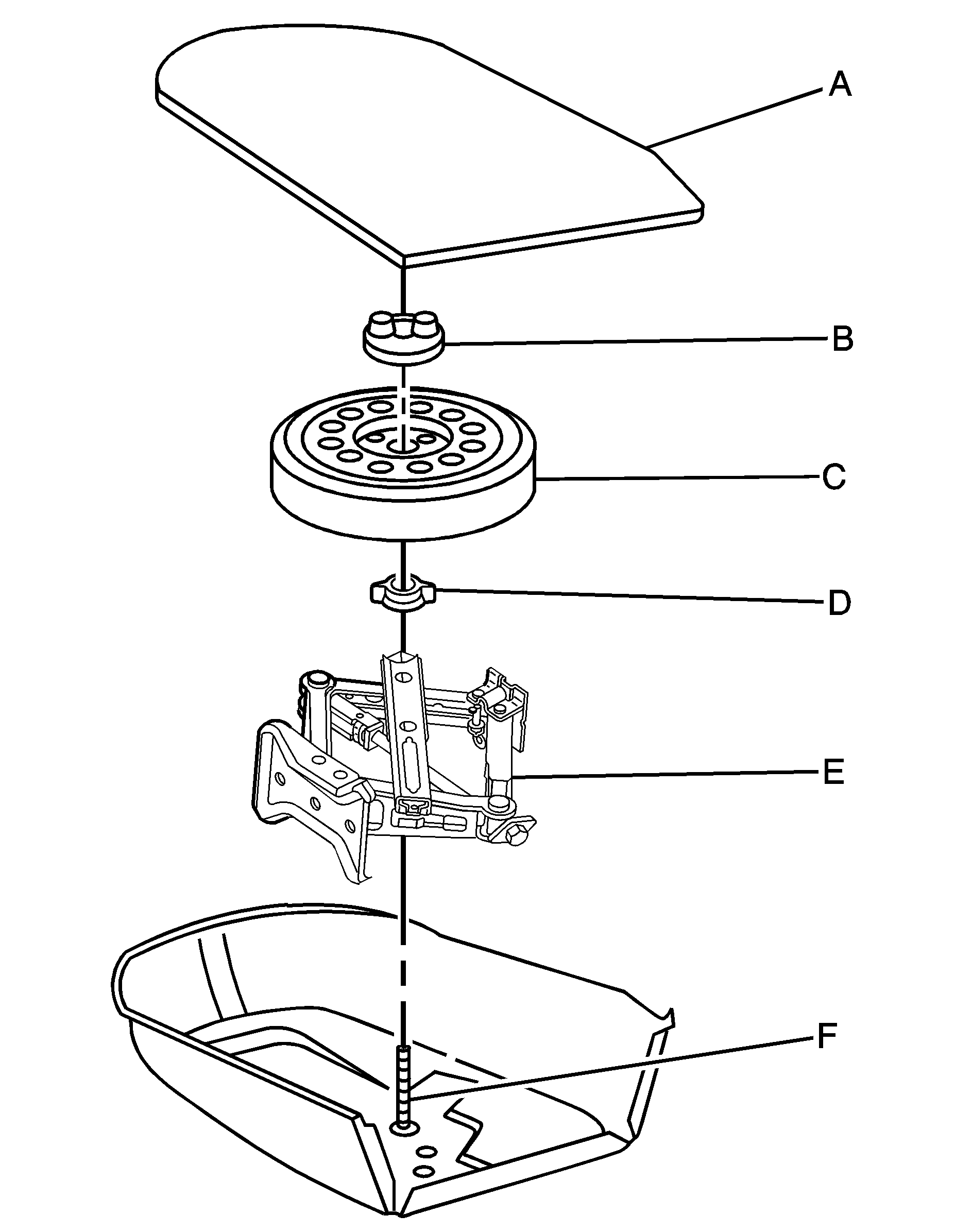 A
B
C
D
E
F