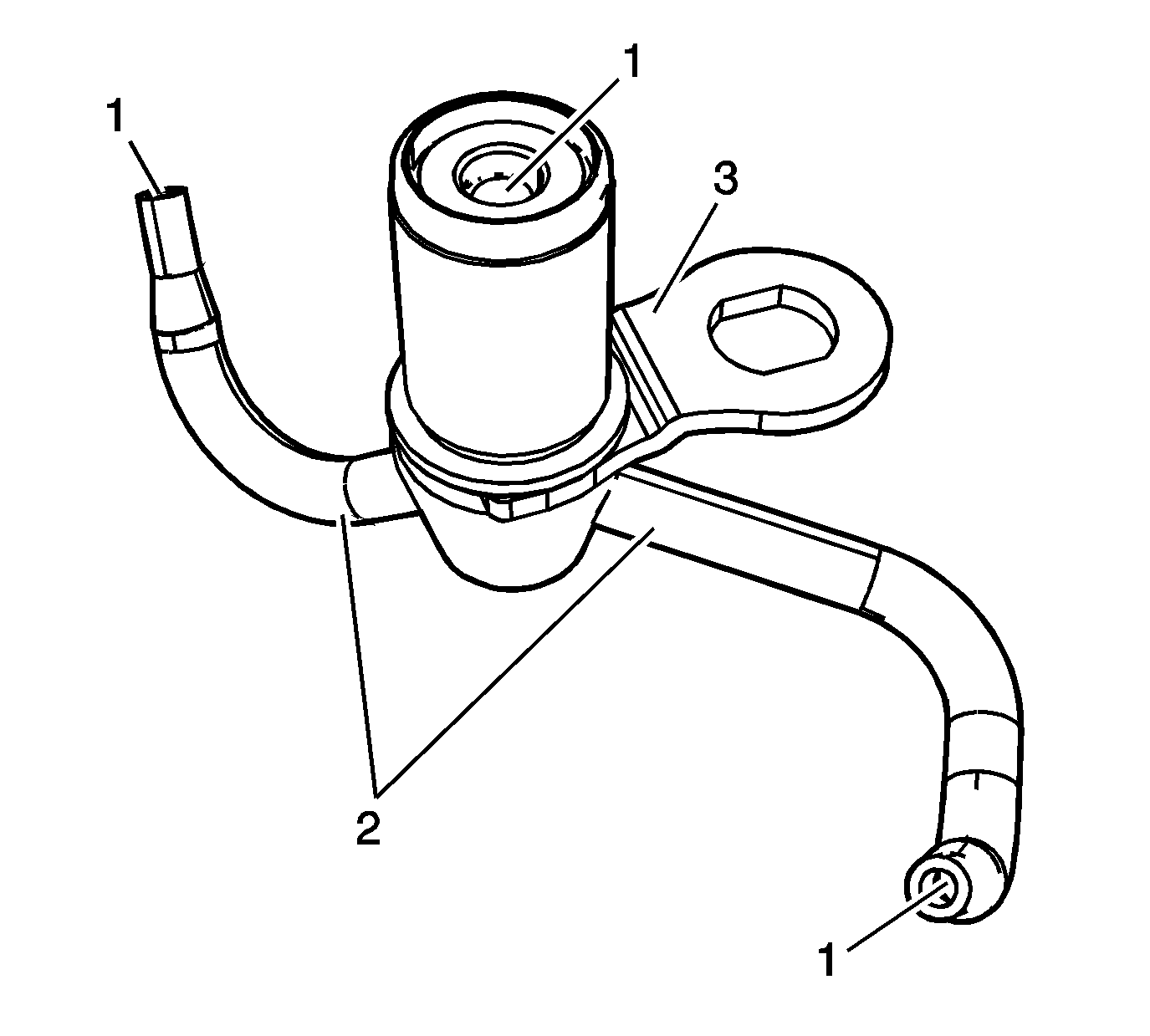 1
1
3
2
1