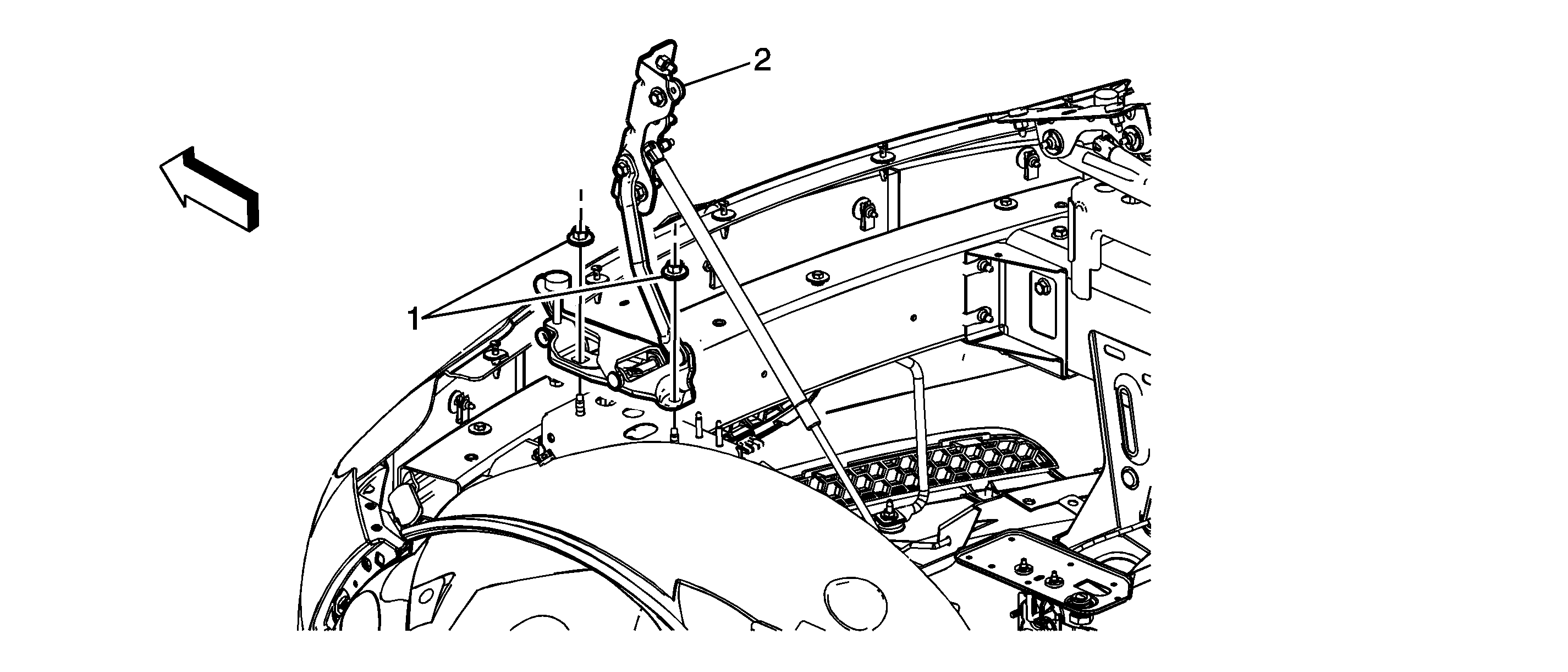 2

1