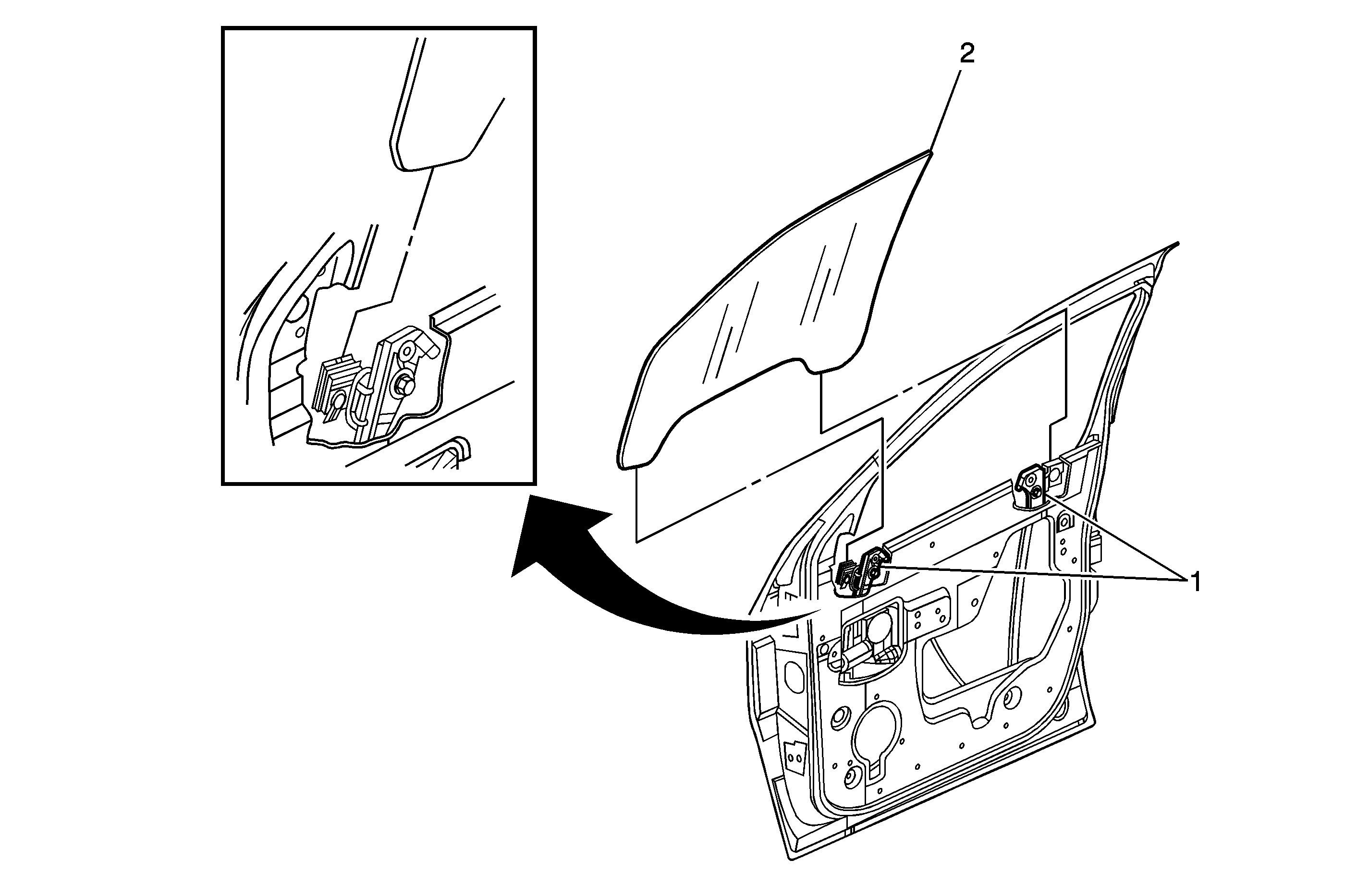 2

1