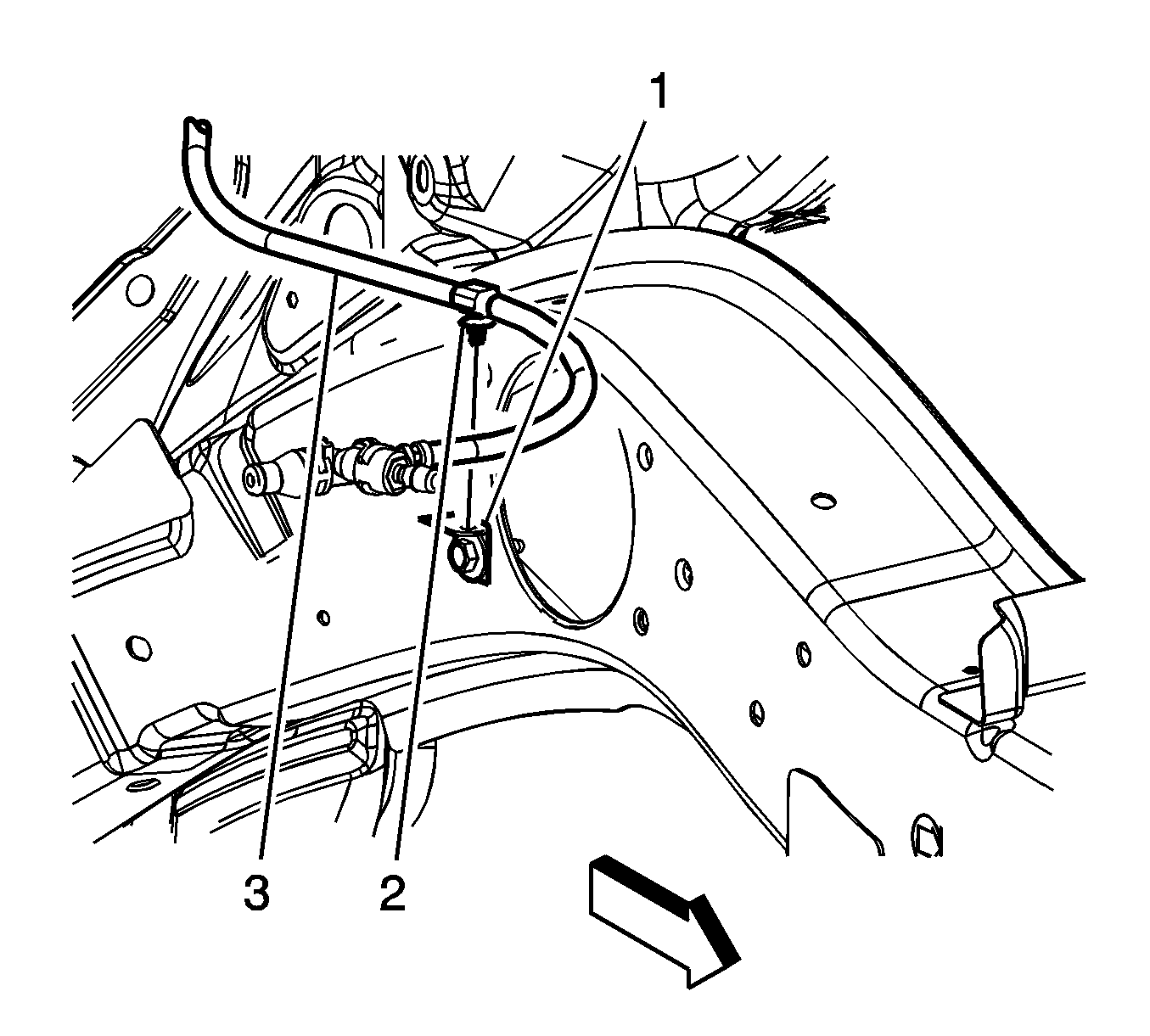 1
3
2