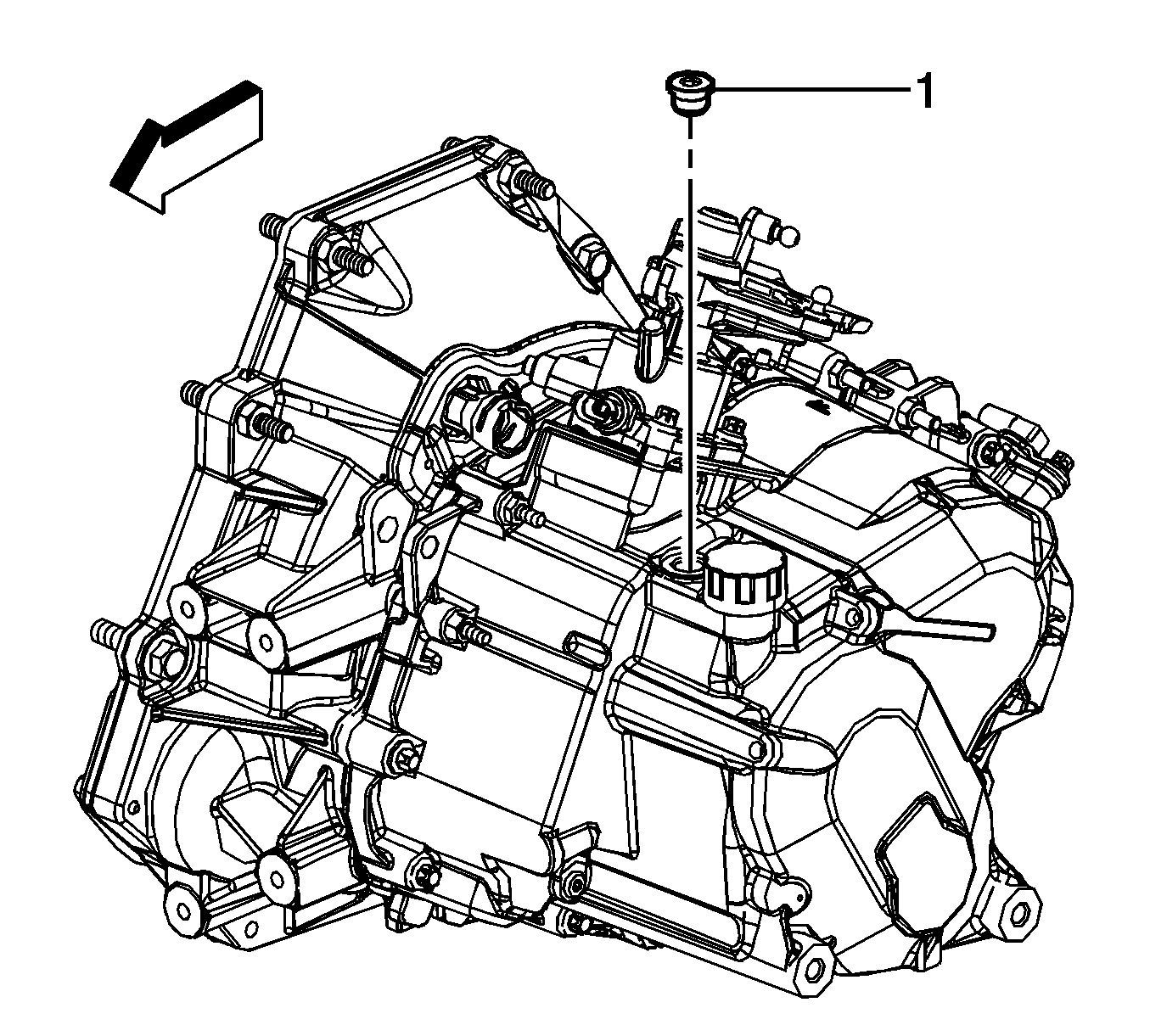 1