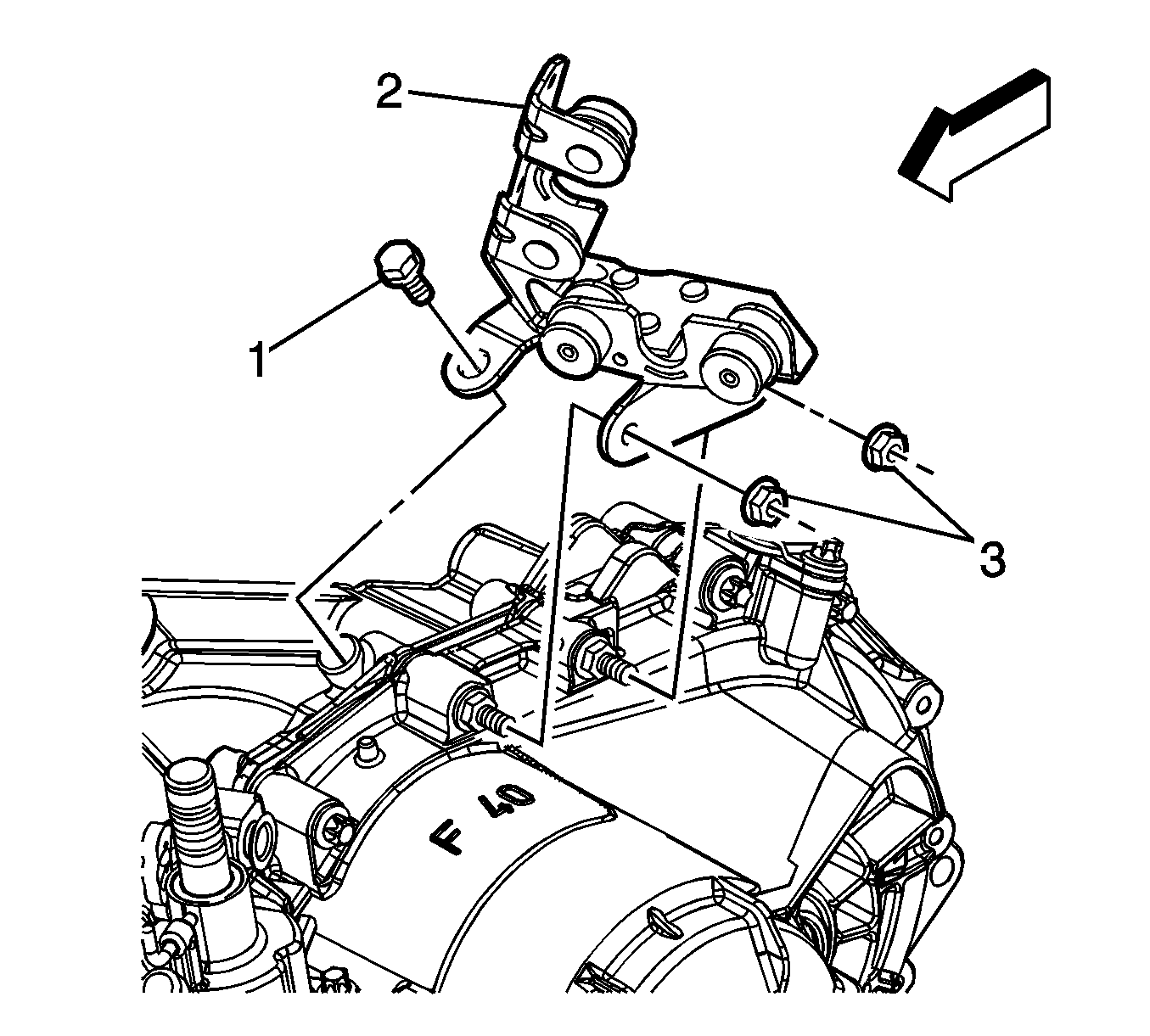 2
1
3
F 40