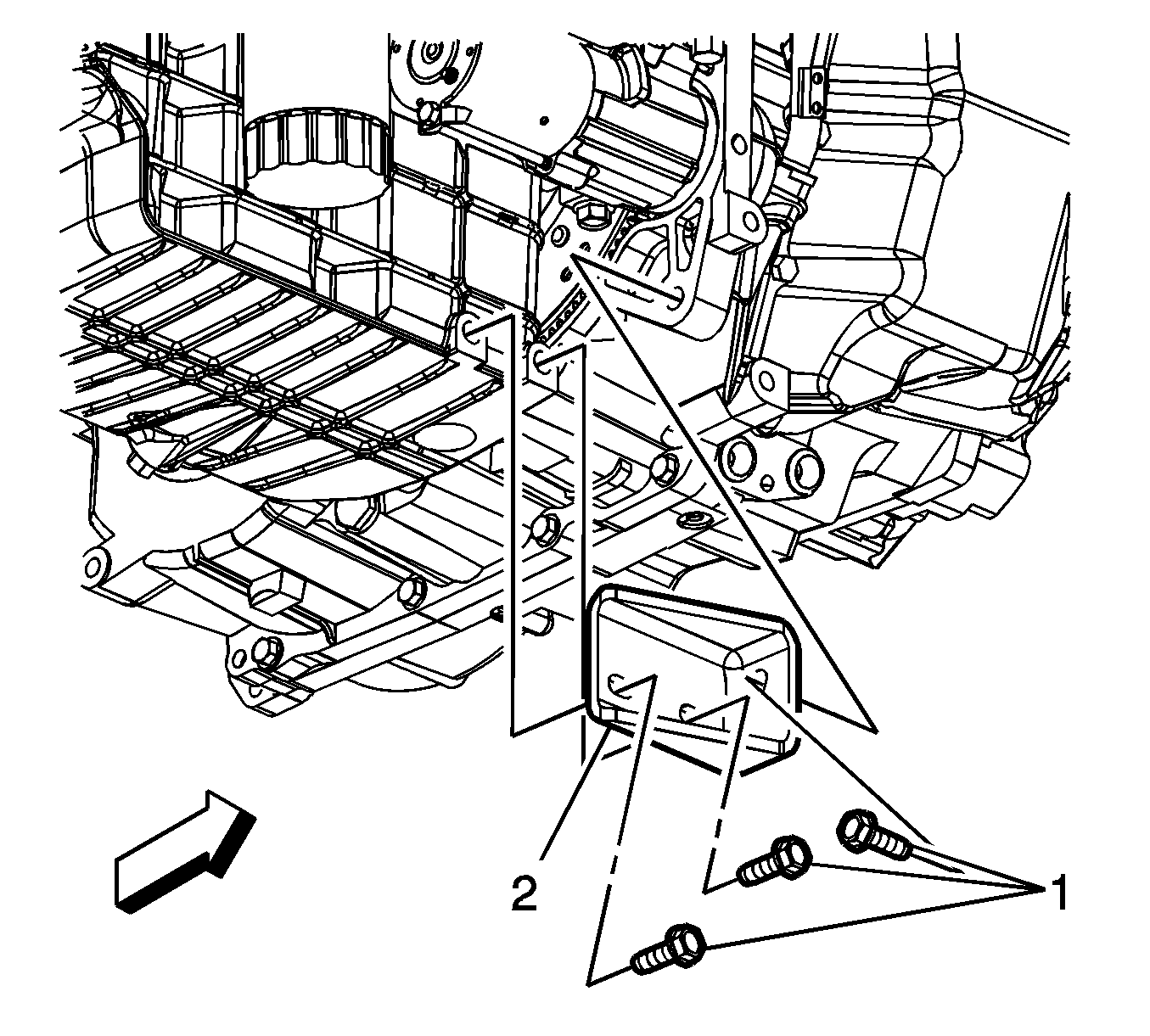 2
1