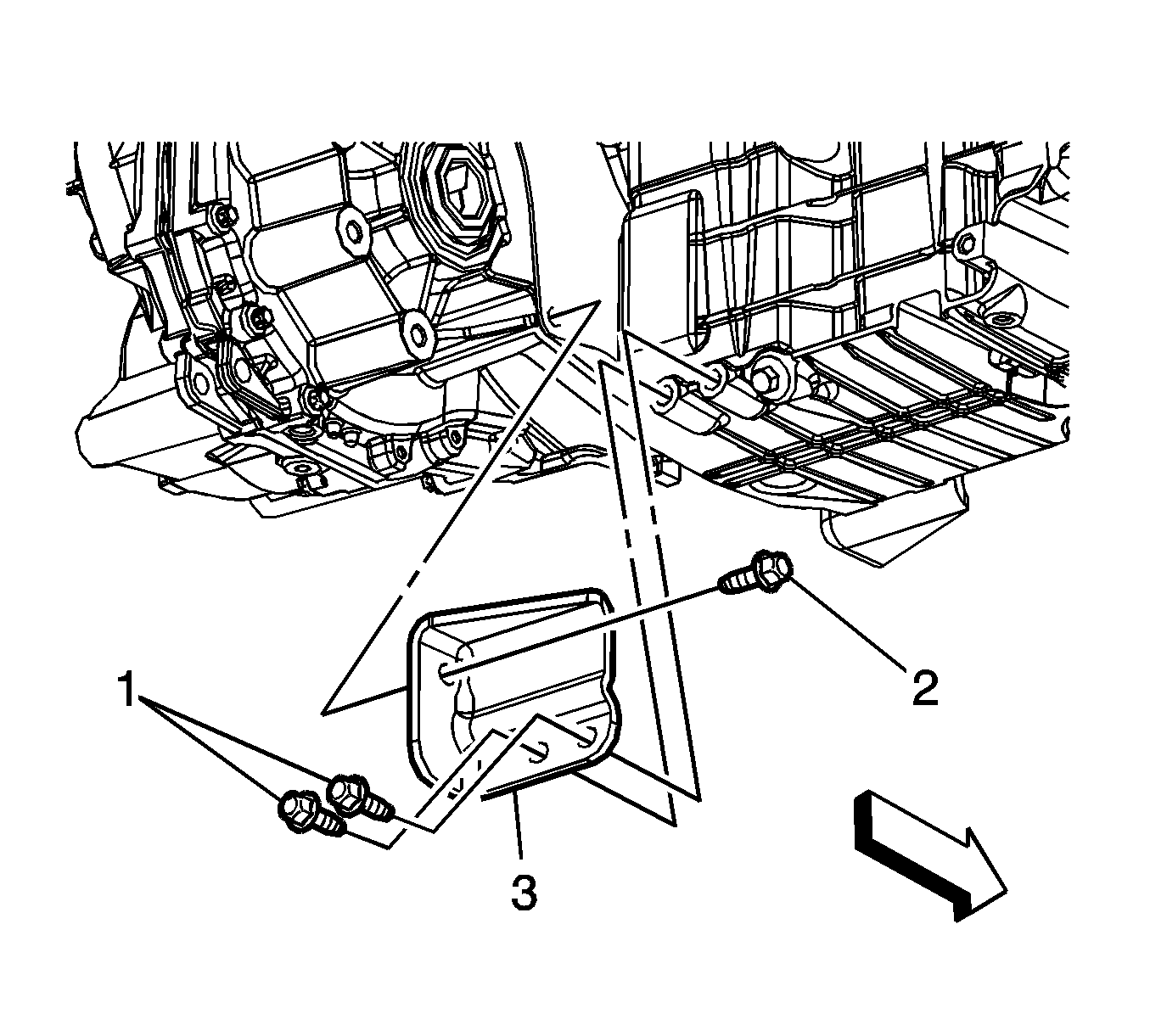 1
2
3