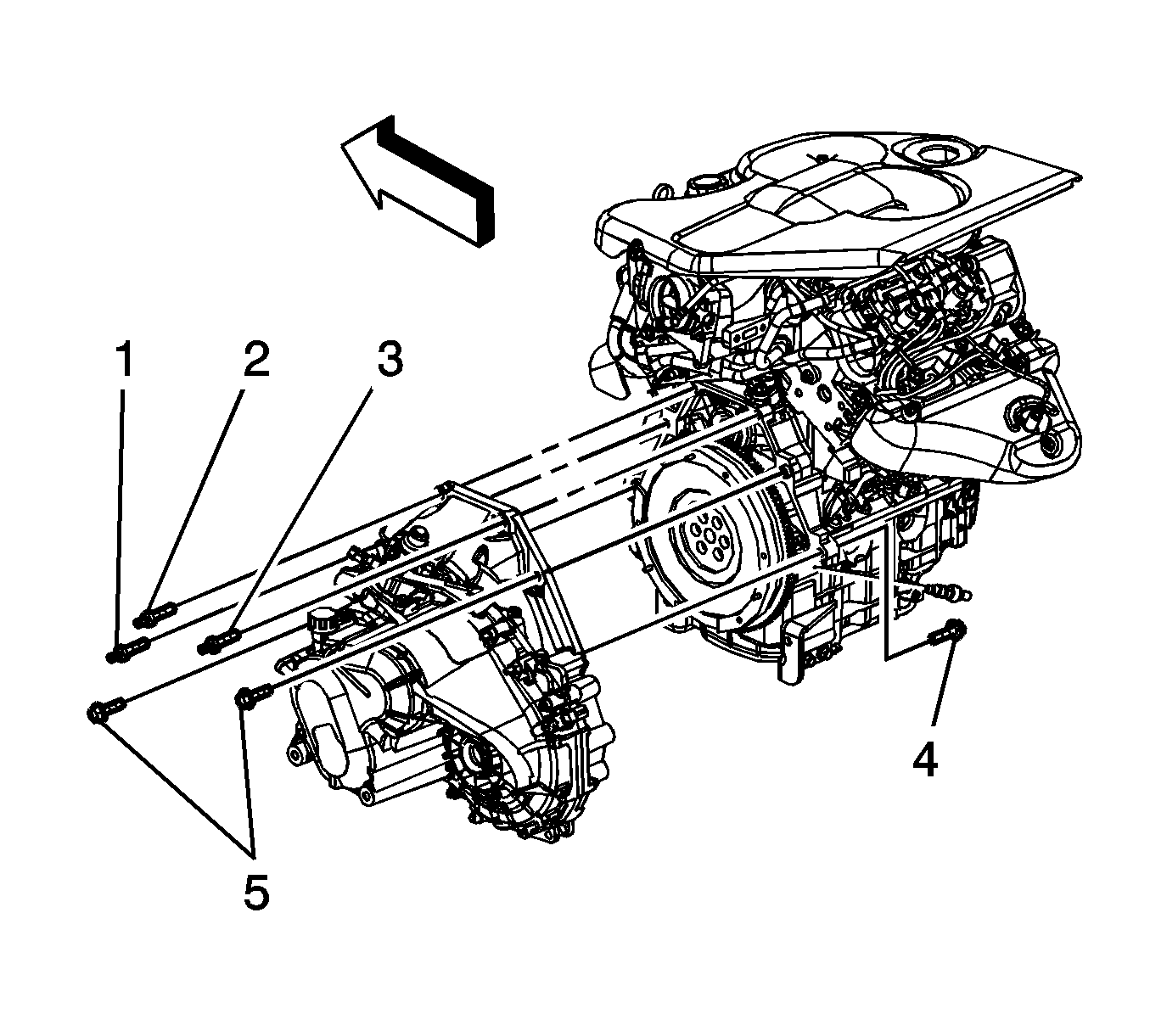 1
2
3
4
5