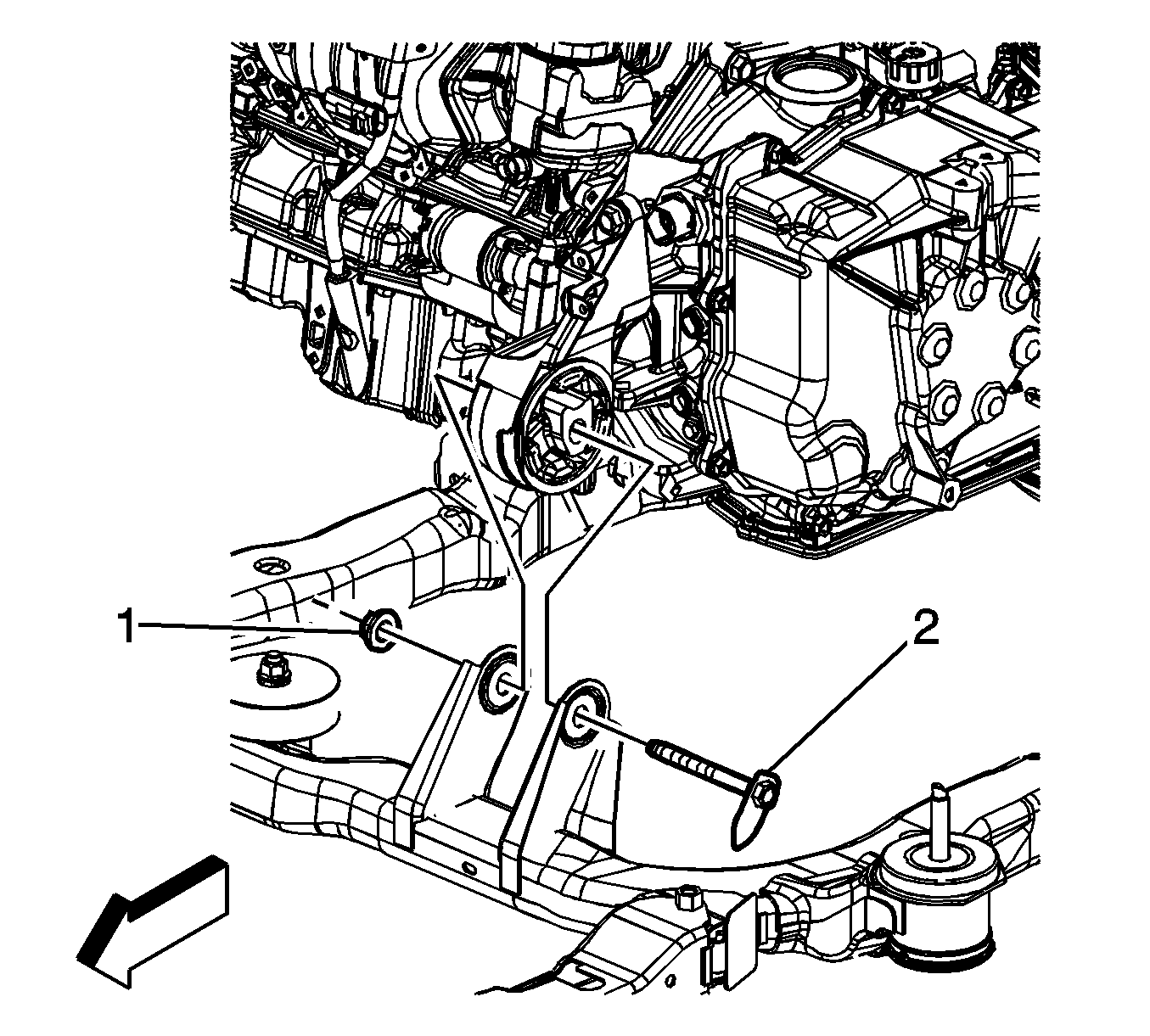 1
2