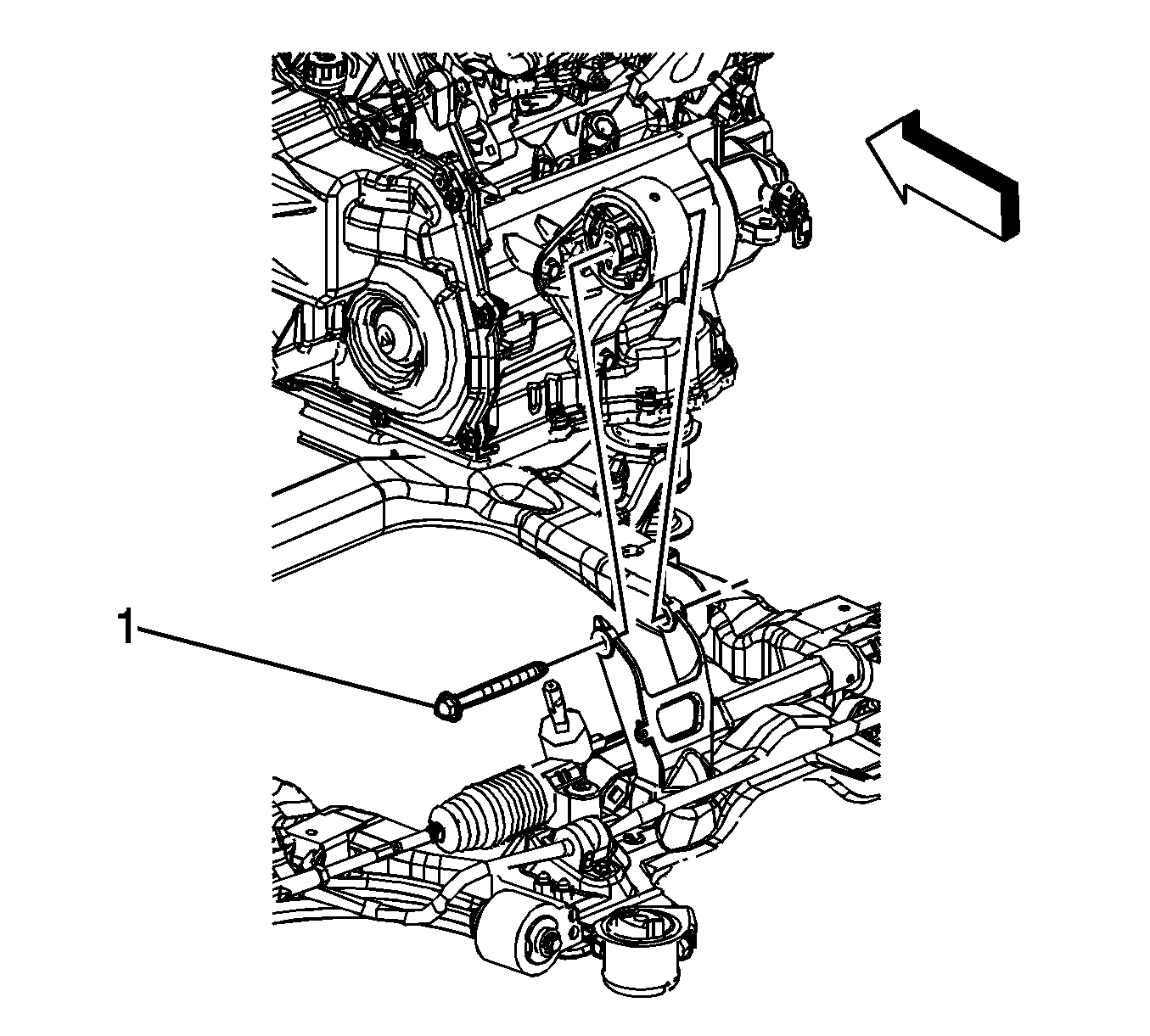 1