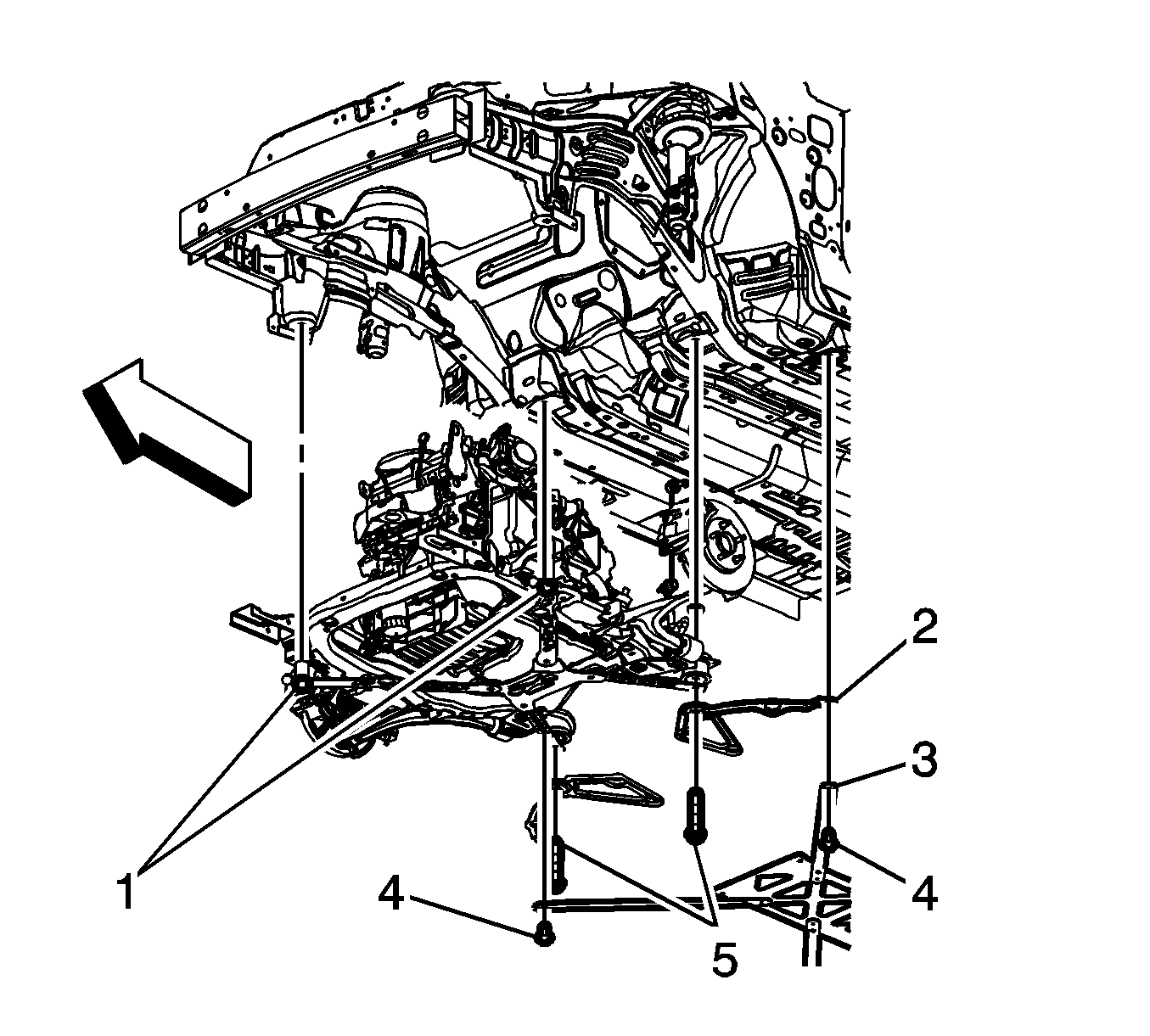 2
3
1
4
4
5