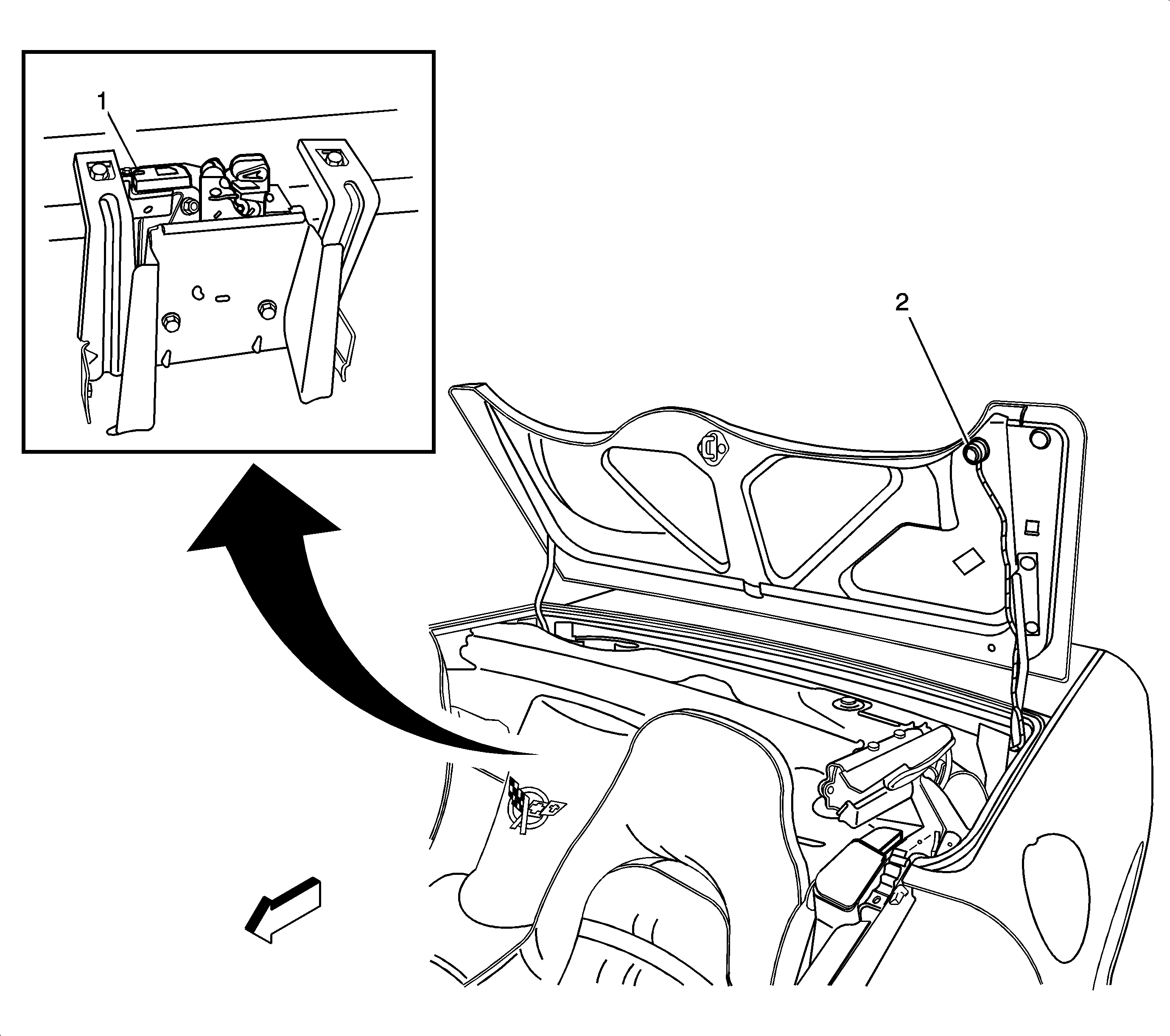 1

2