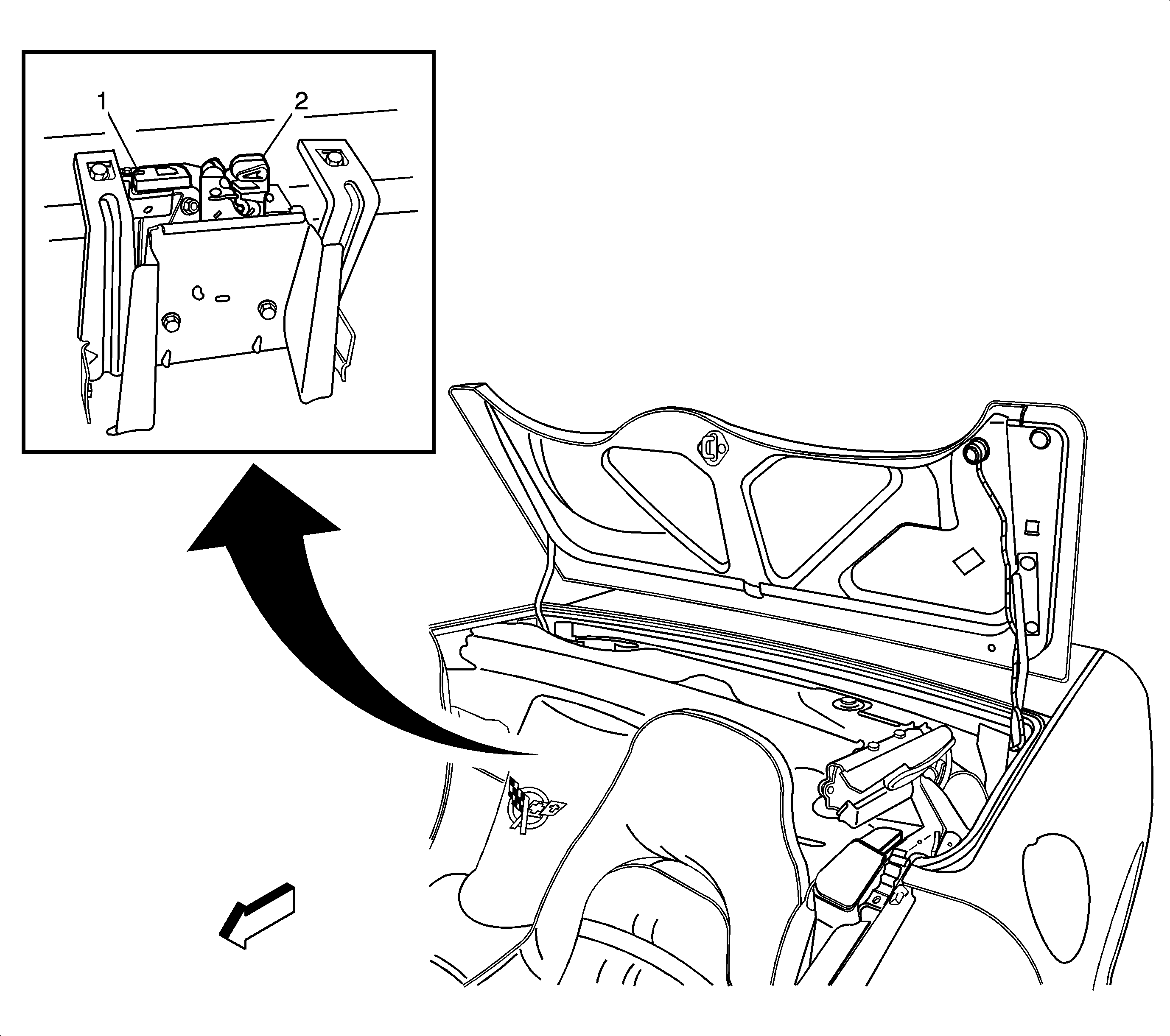 1
2