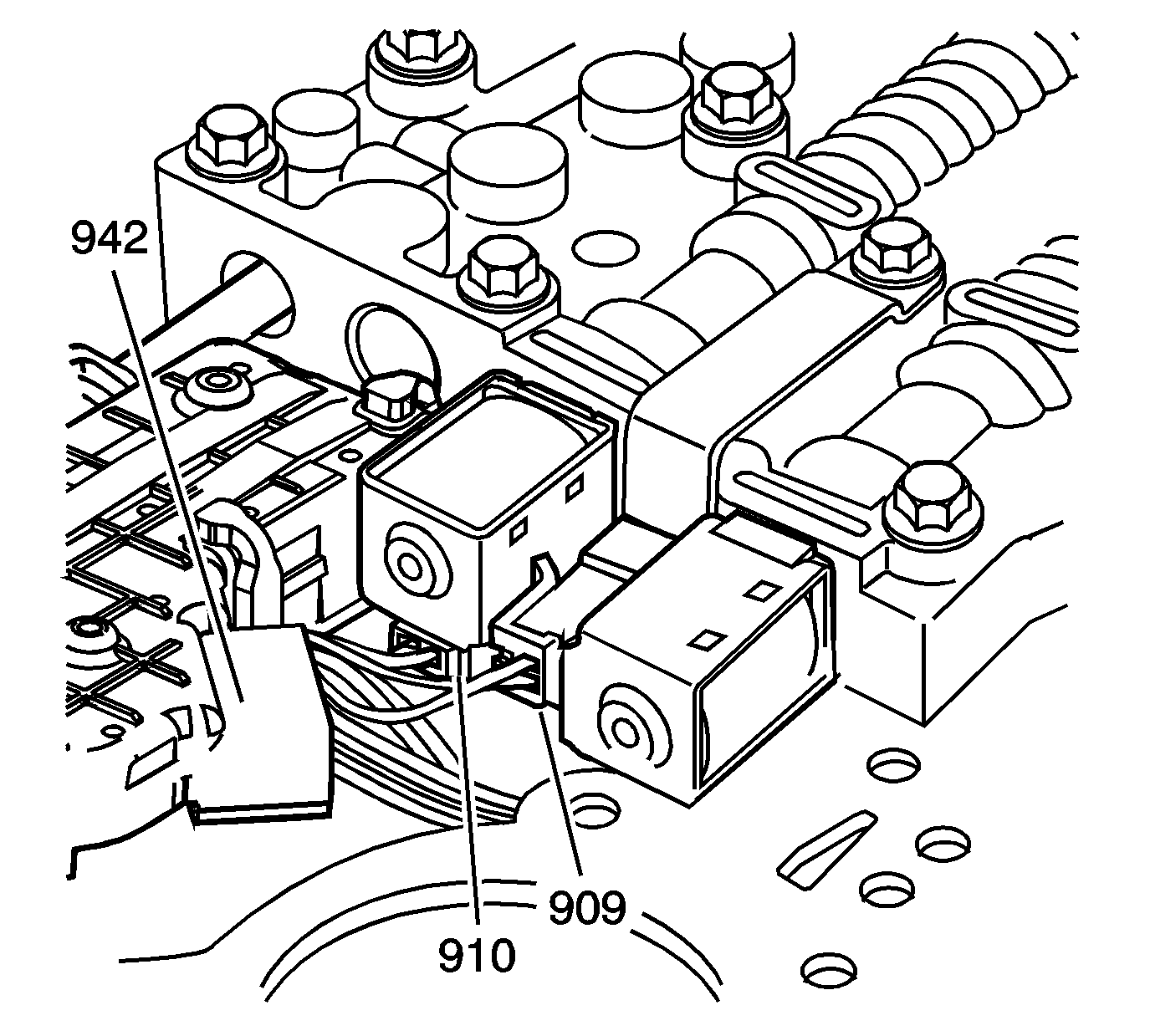 942
909
910