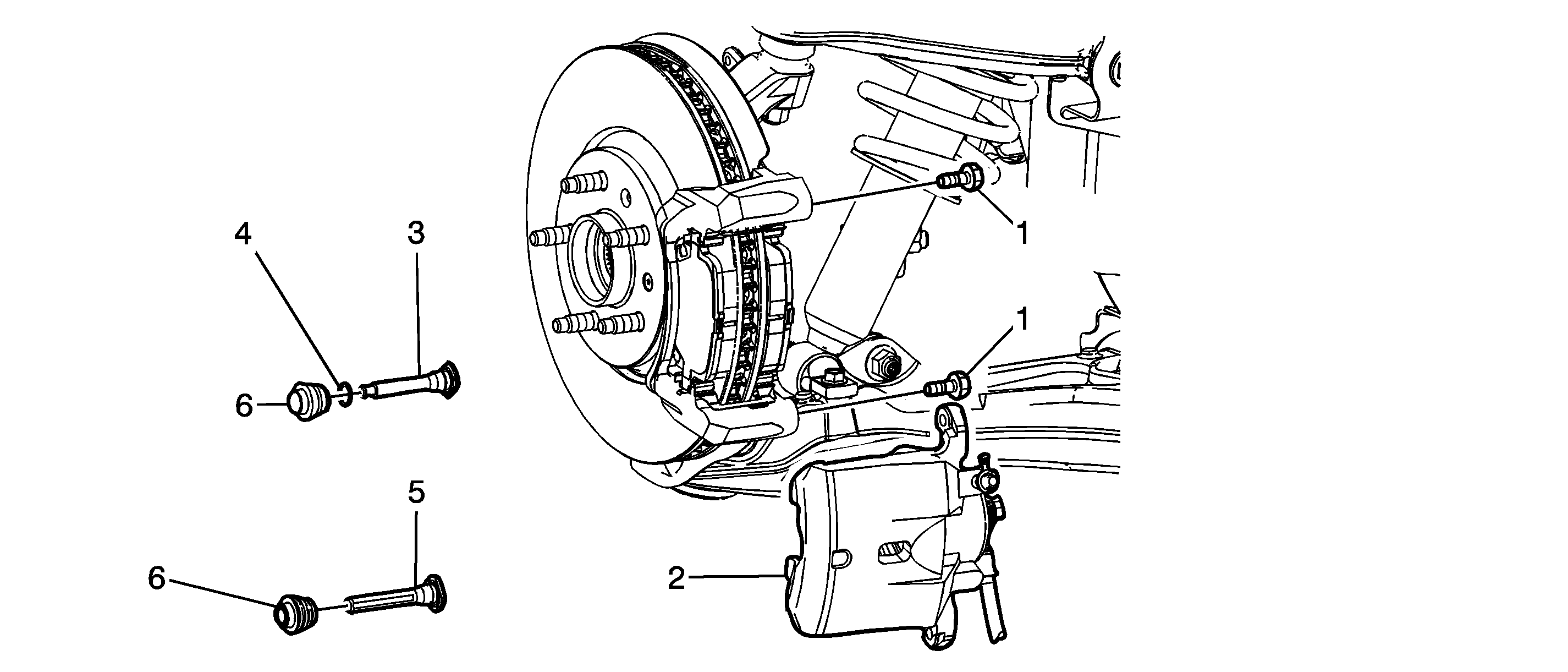 4
3
6
5
6
1
1
2