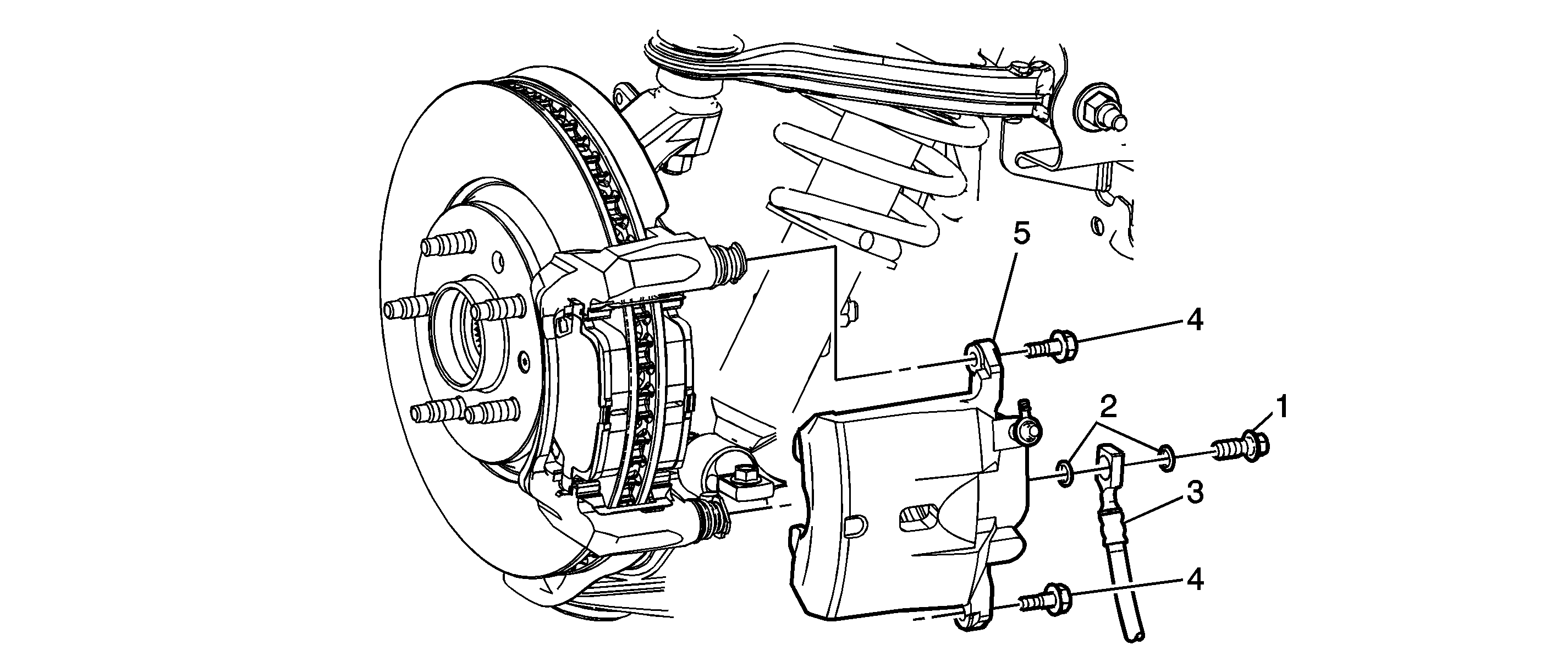 5
4
2
1
3
4