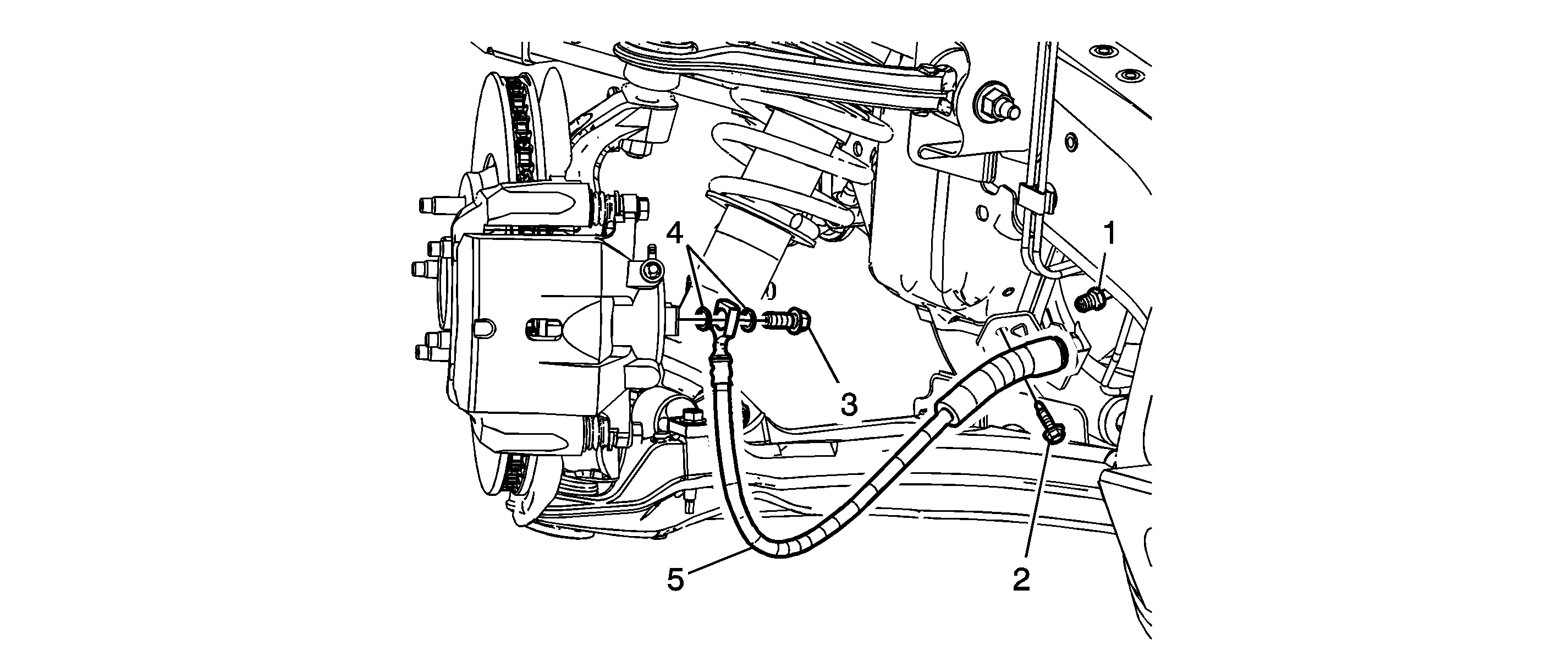 4
1
3
5
2