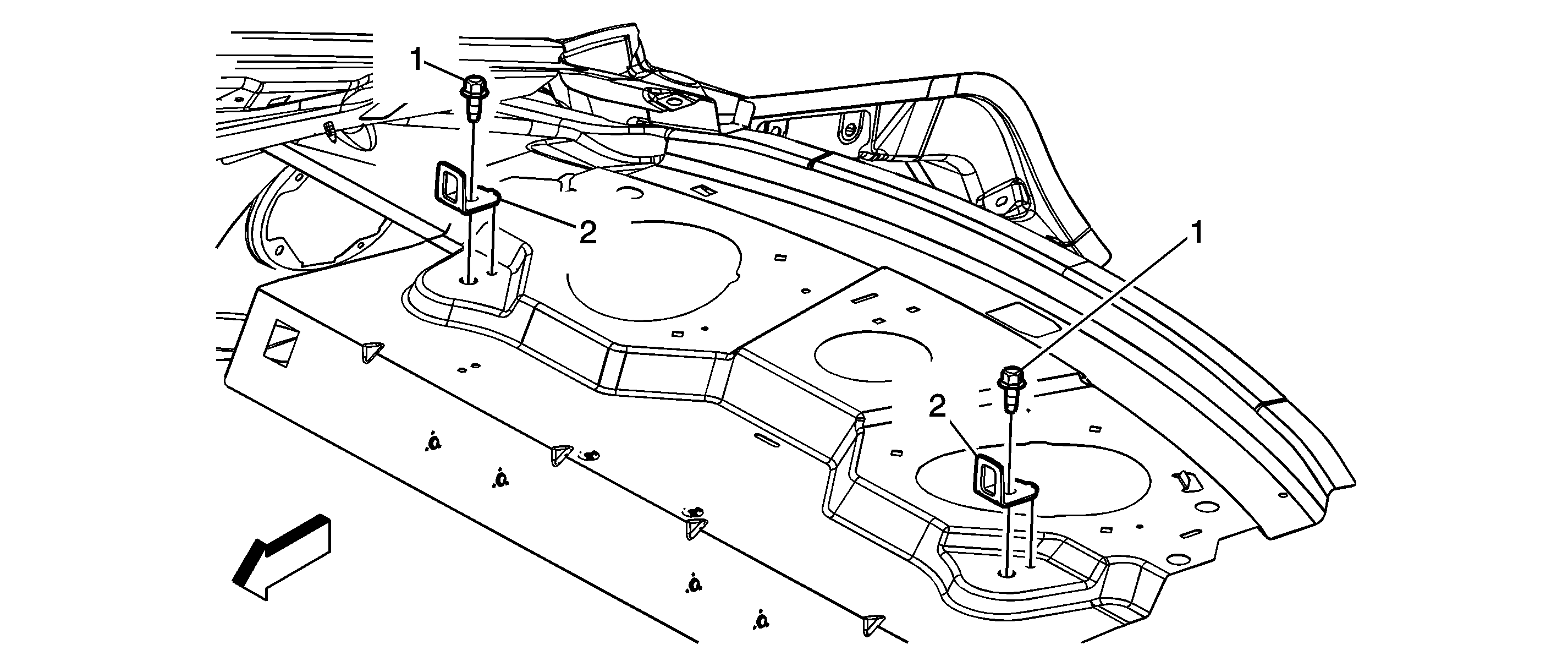 1
2
1
2