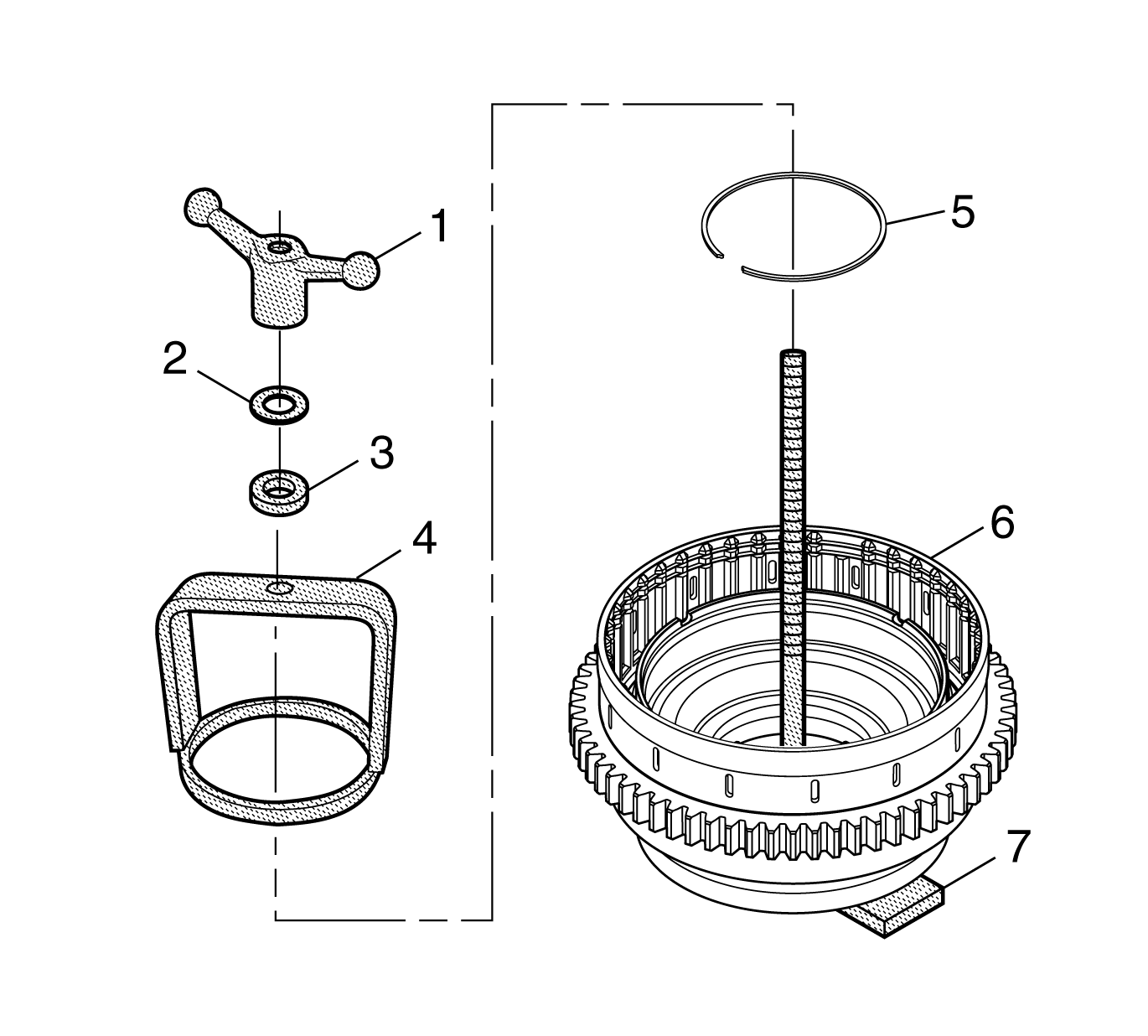 1
2
3
4
5
6
7