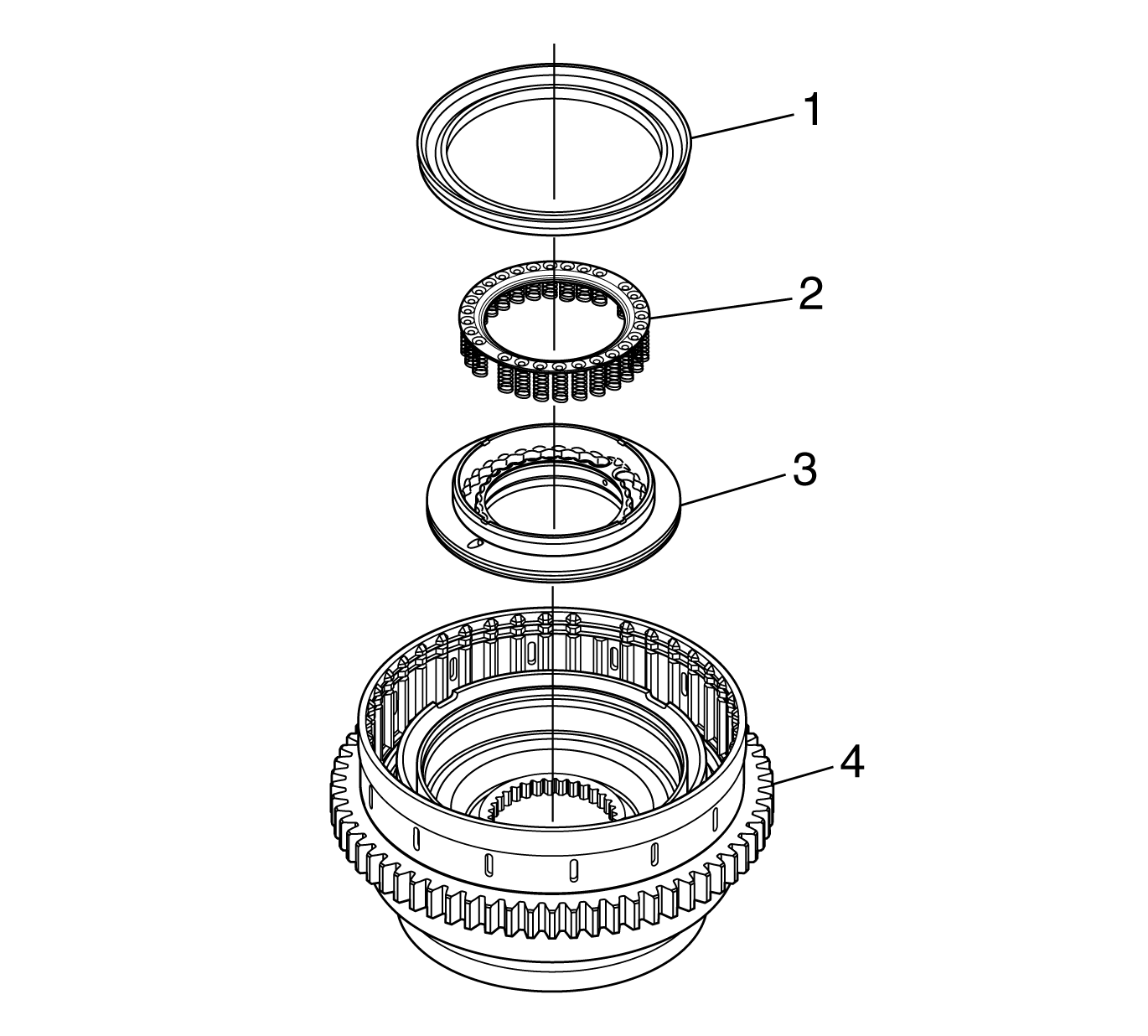 1
2
3
4