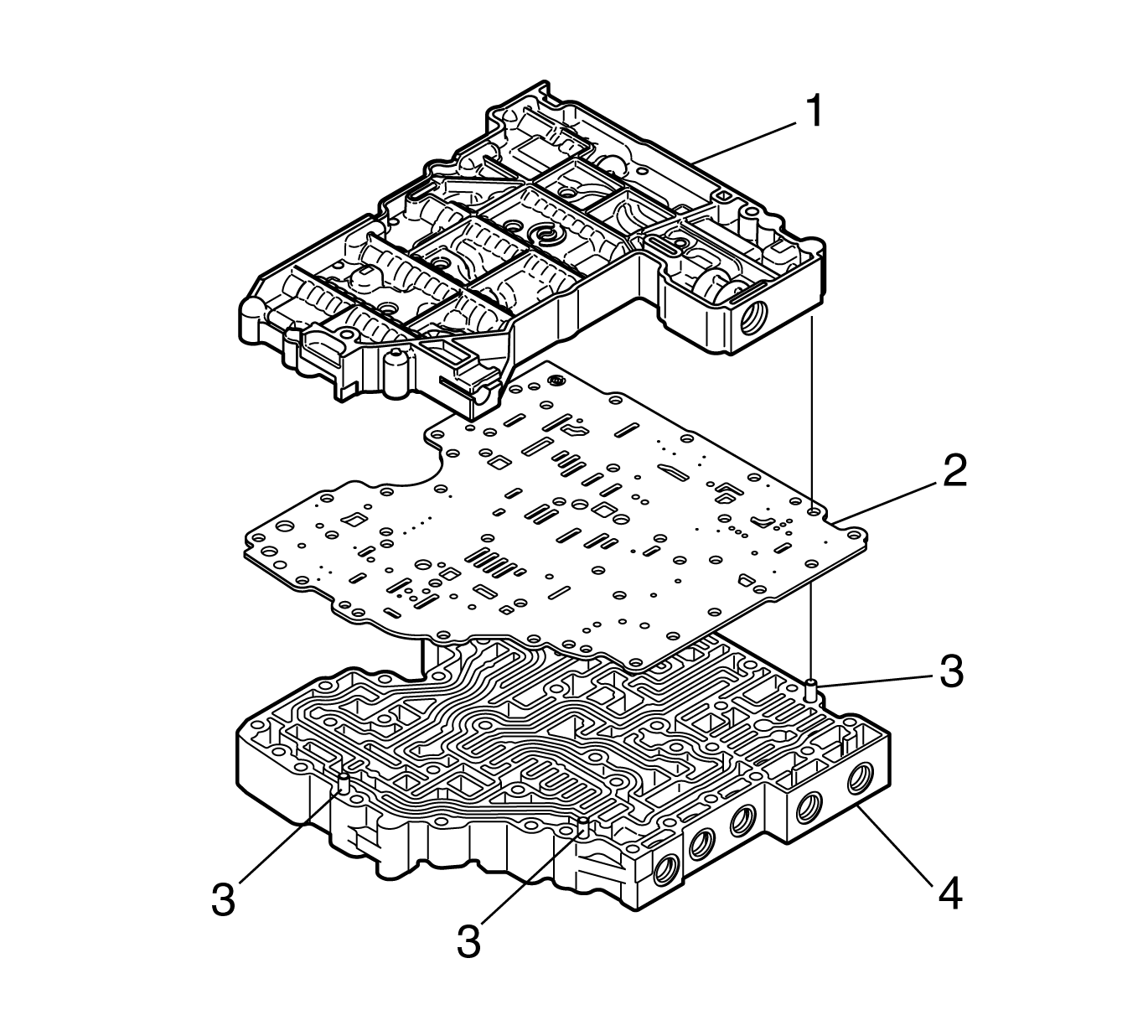 1
2
3
3
3
4