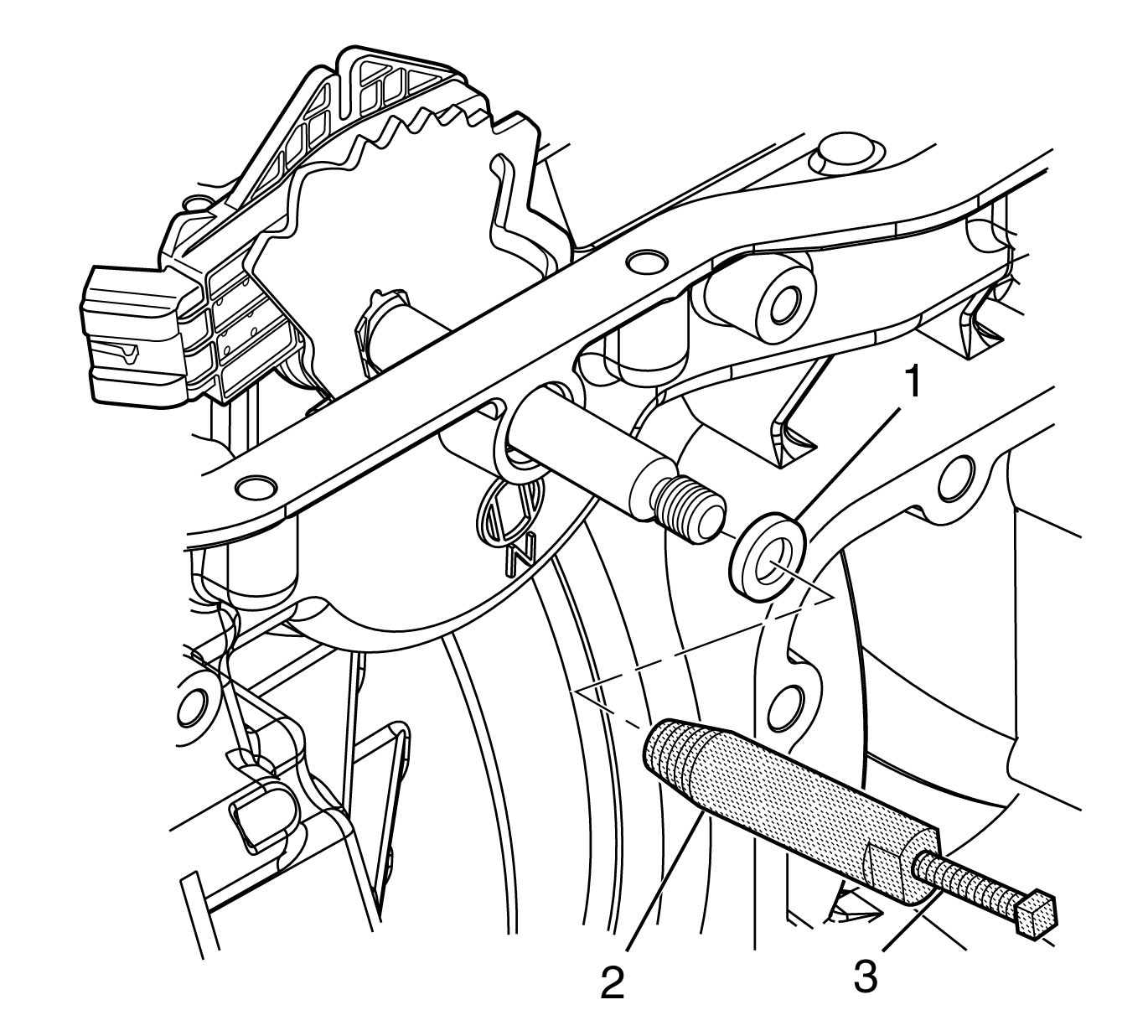 1
N
2
3