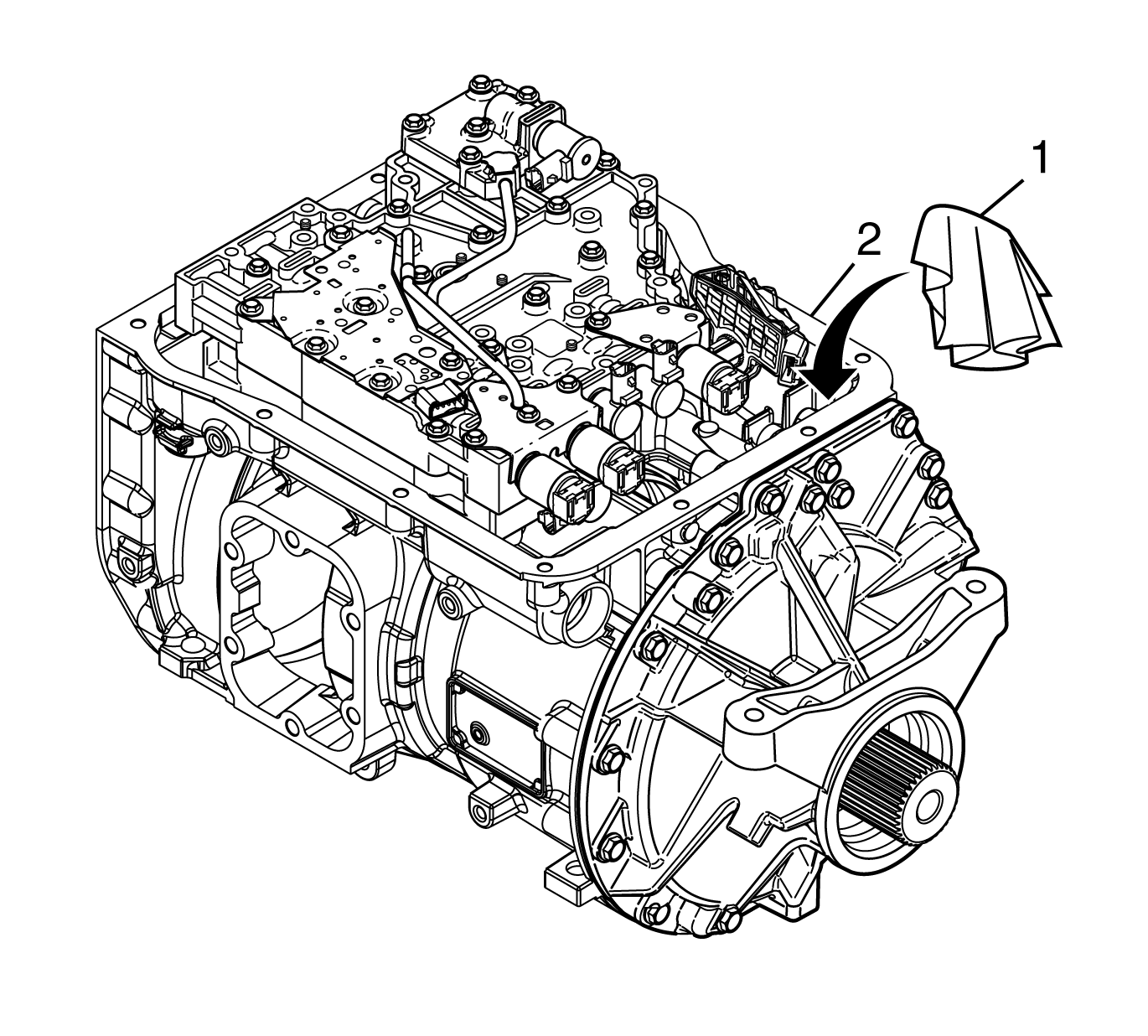 1
2