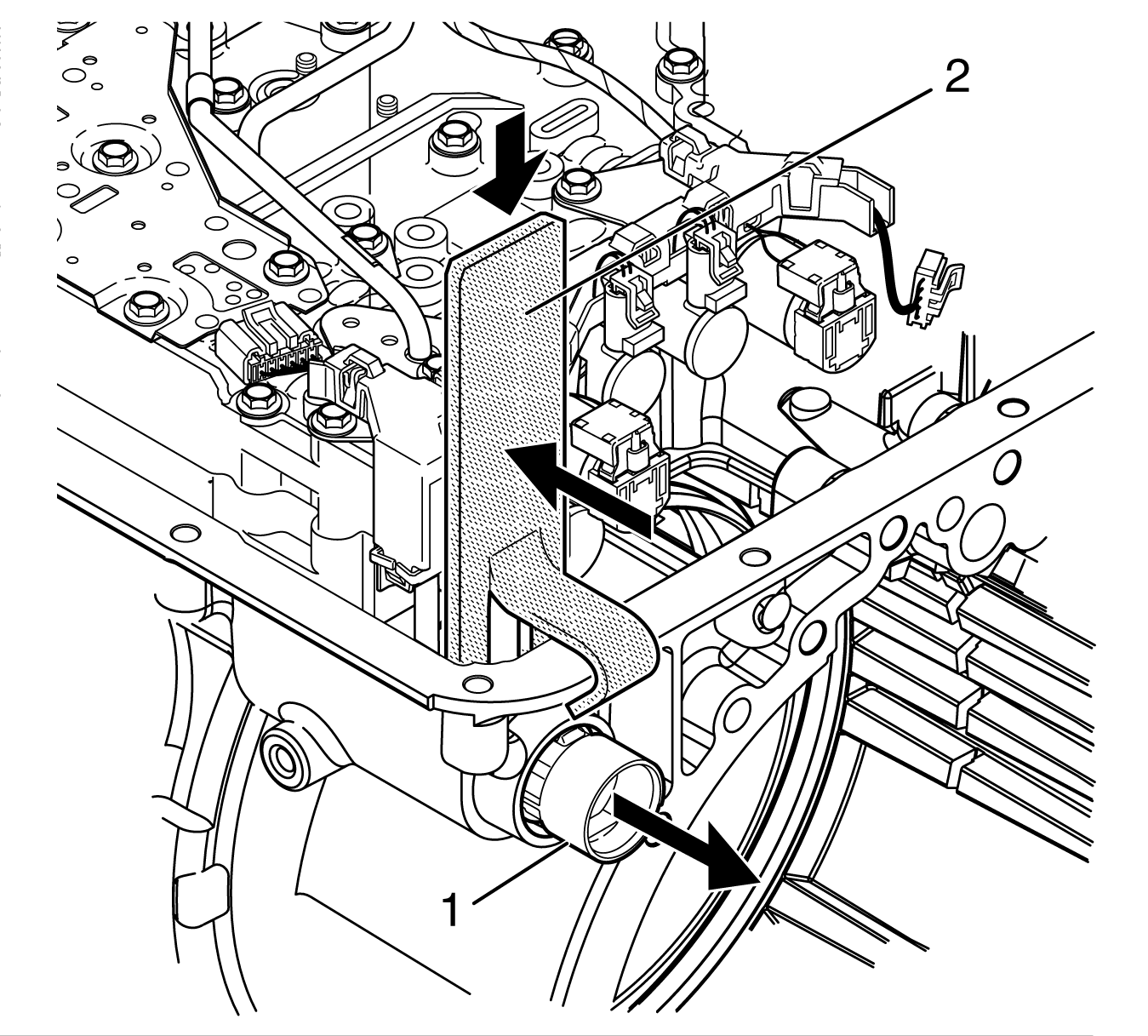 2

1