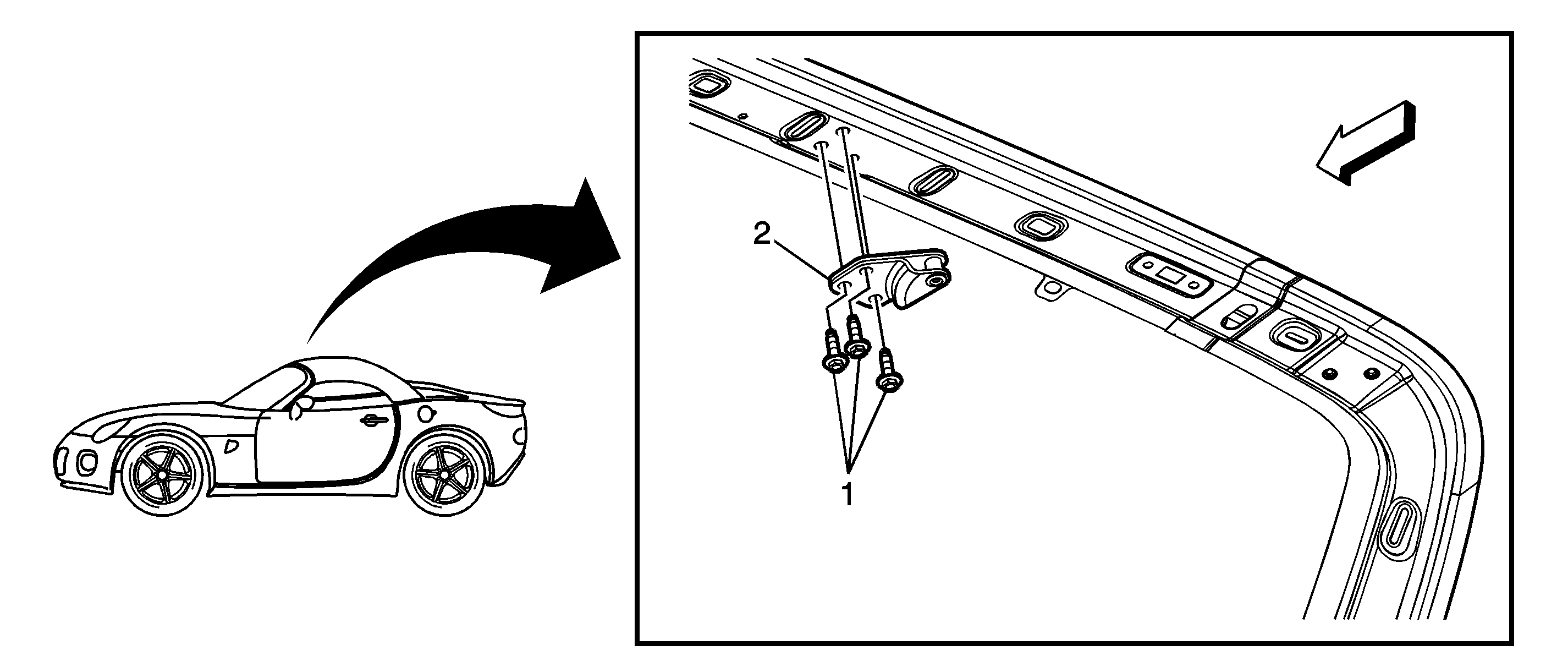 2

1