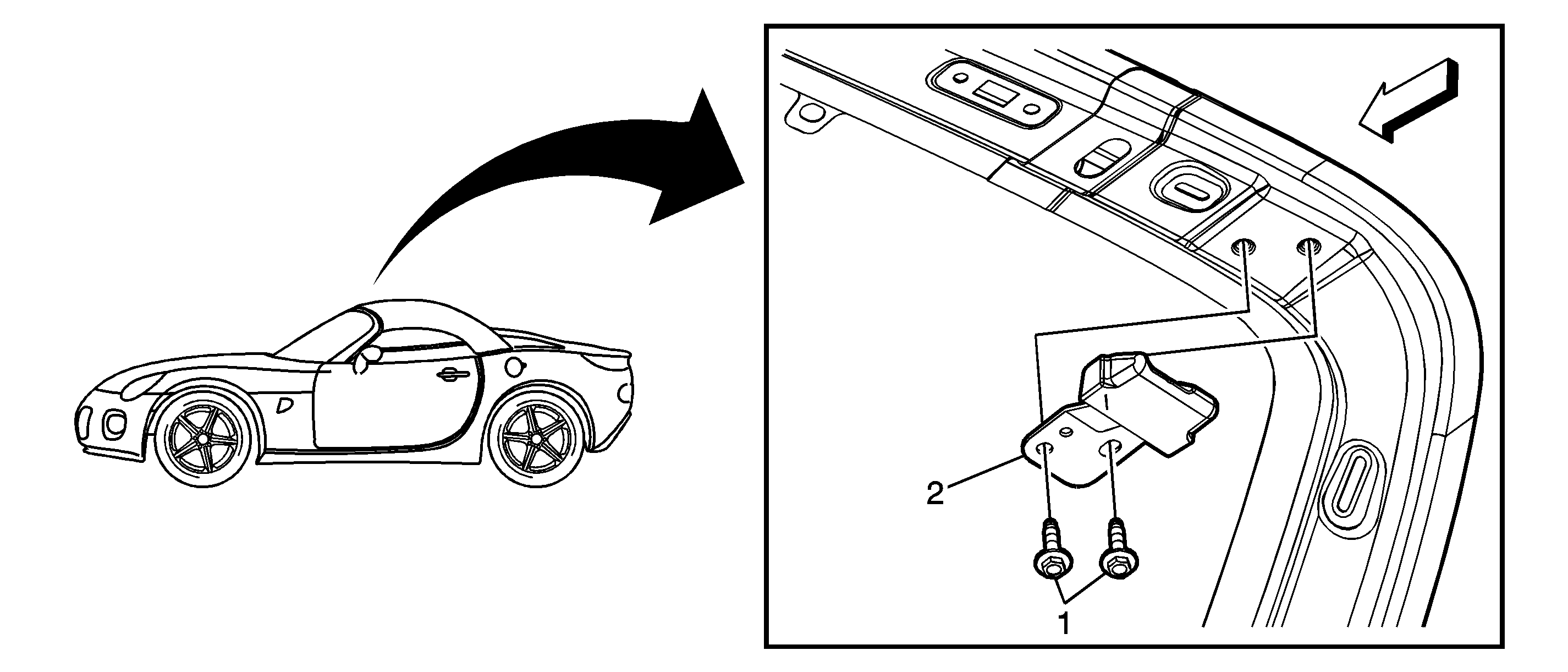 2
1