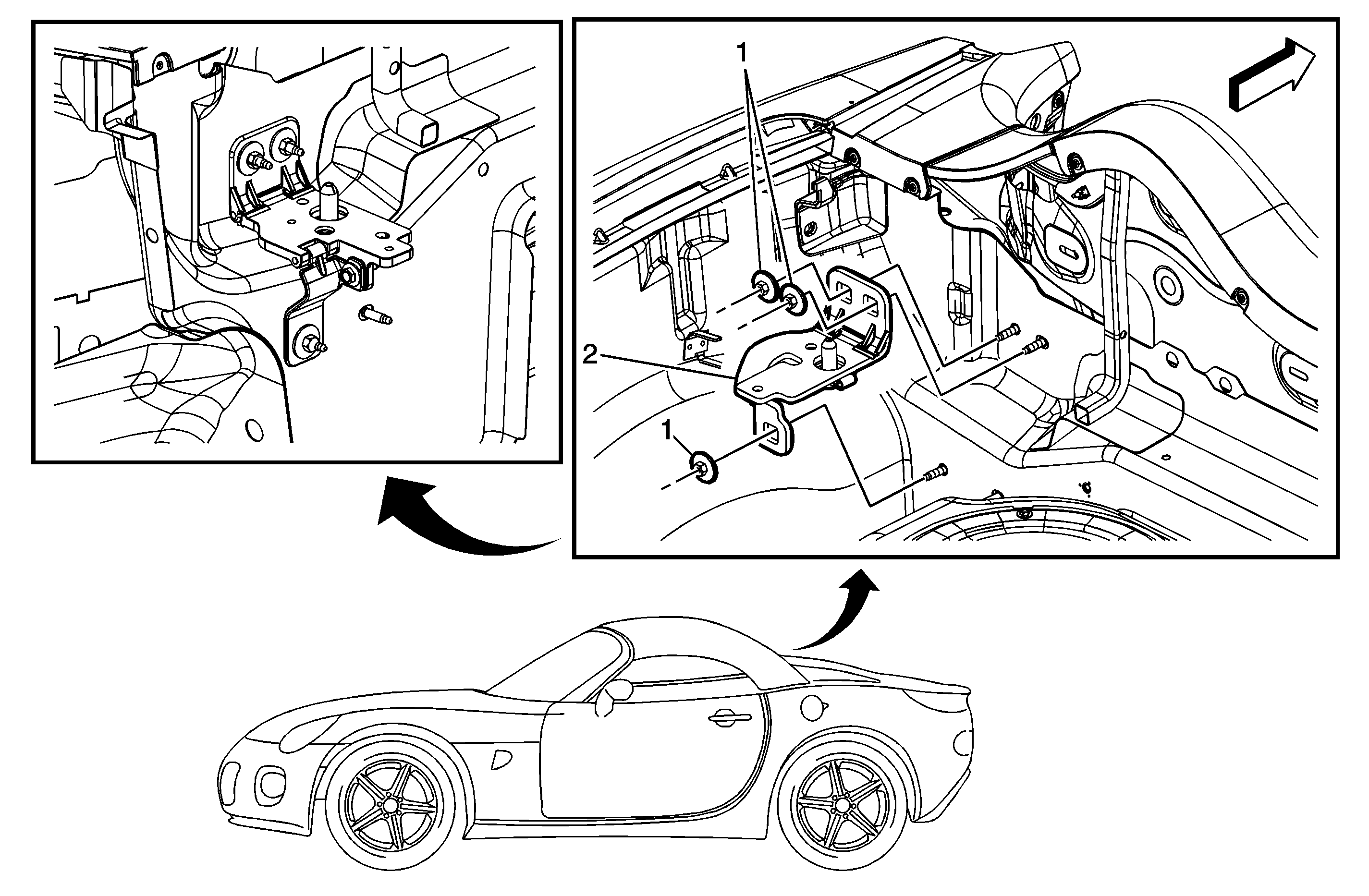 1
2
1