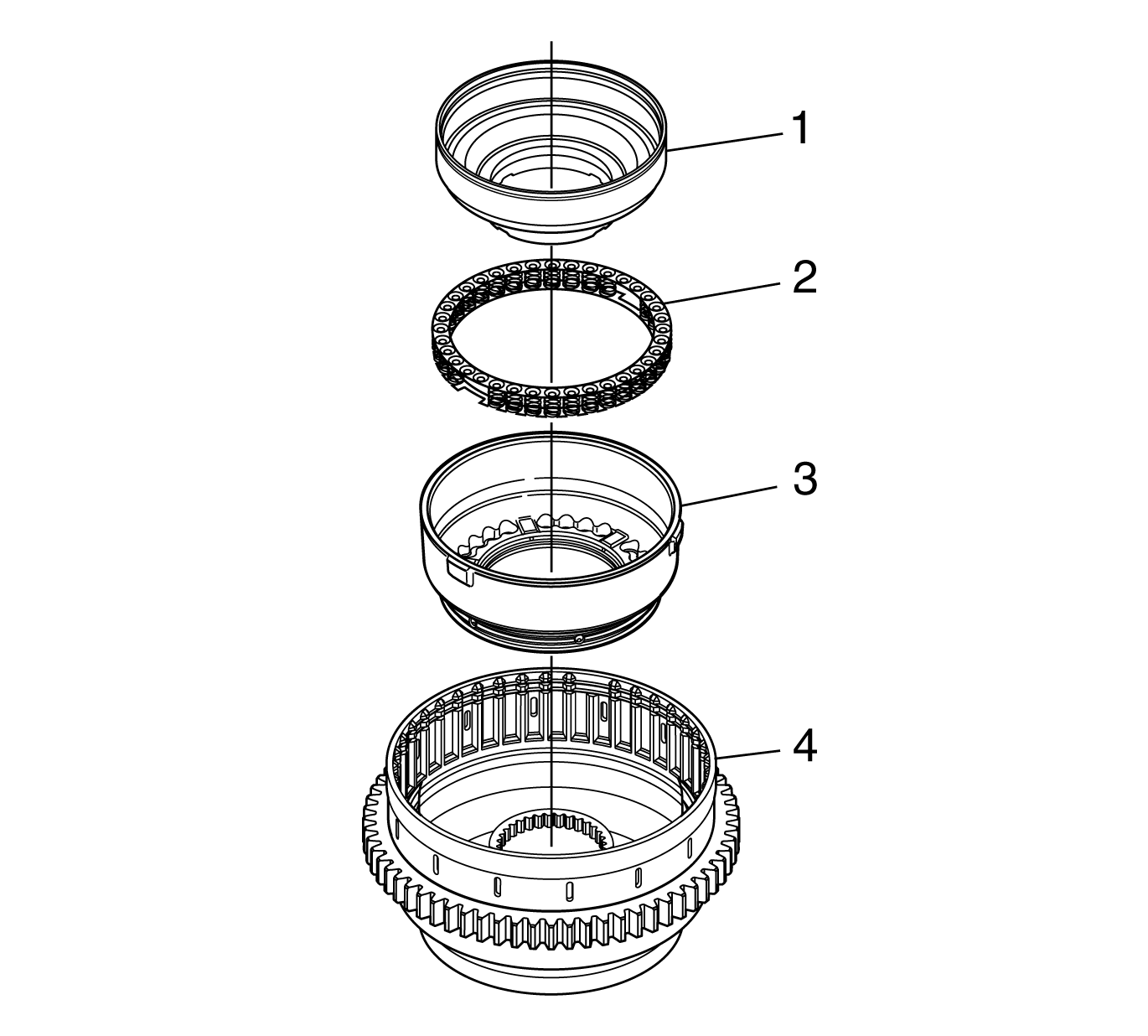 1
2
3
4