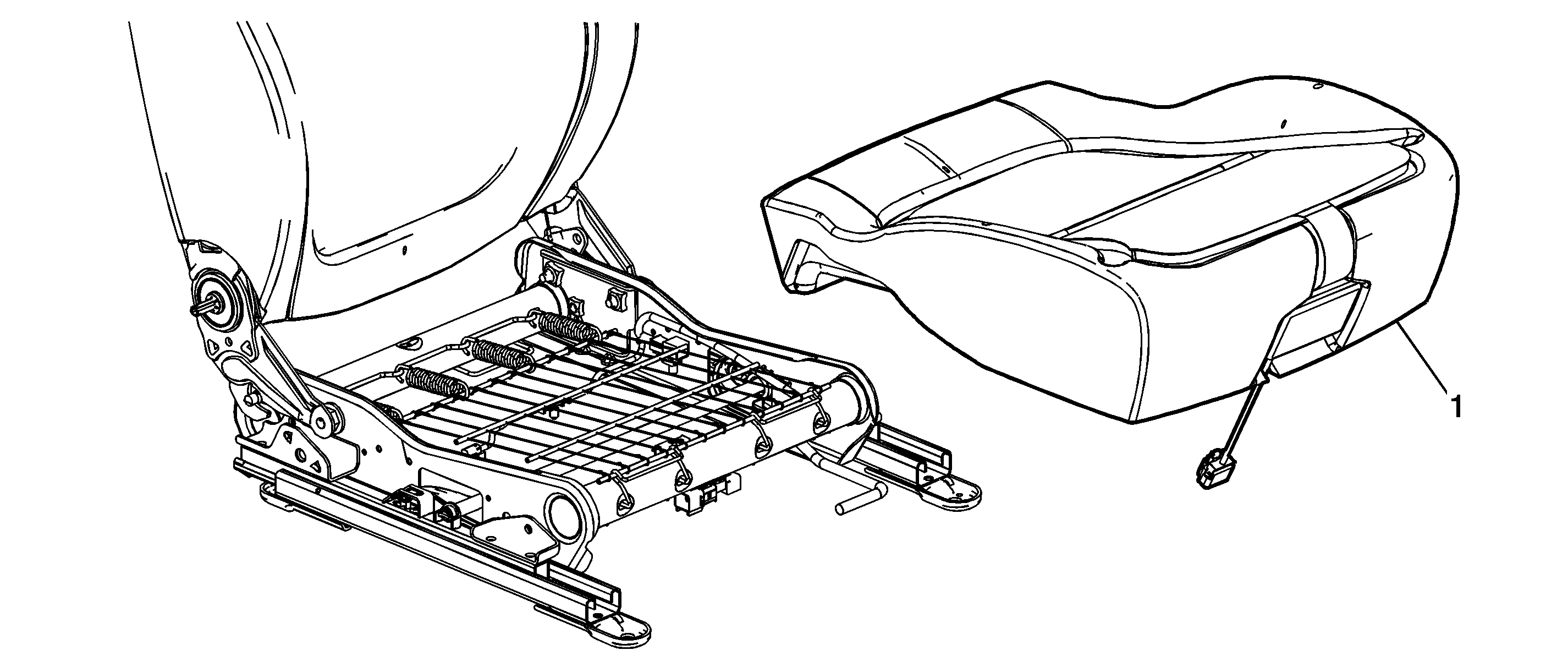 1