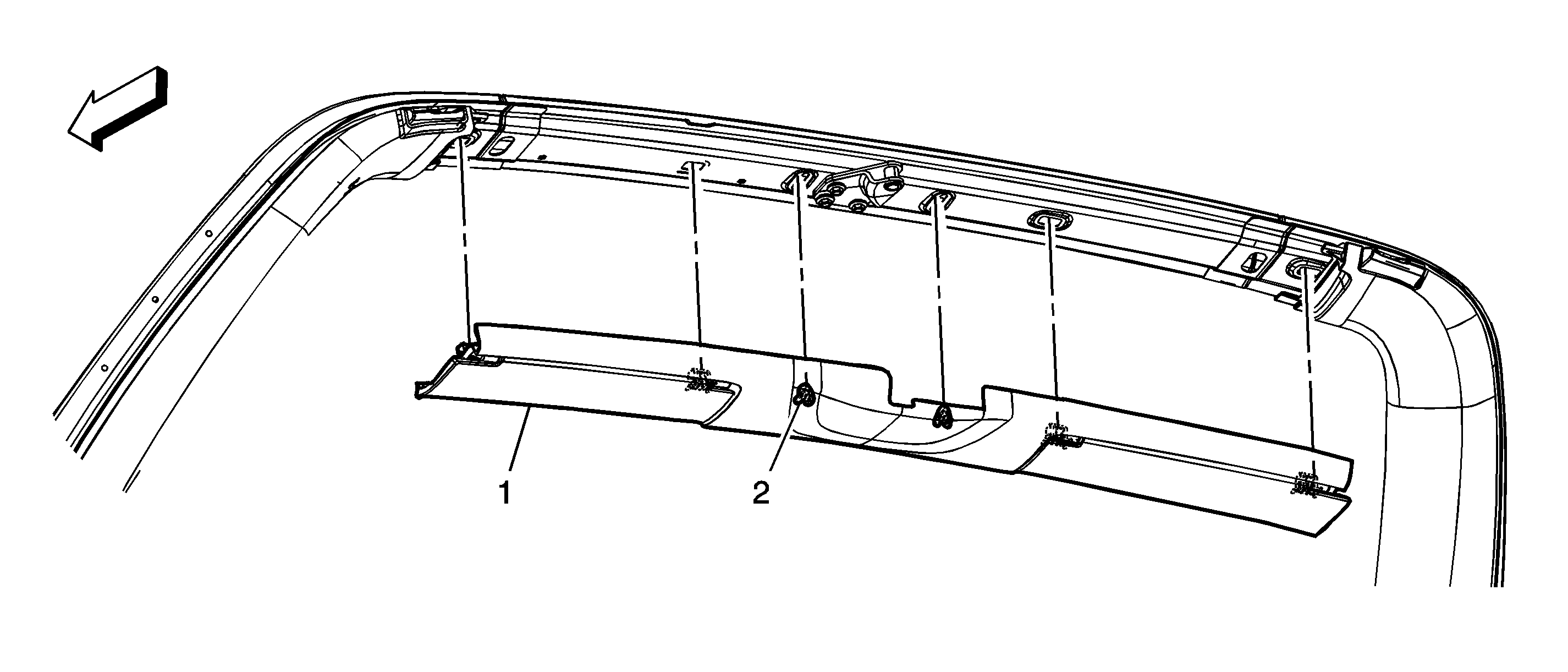 1
2