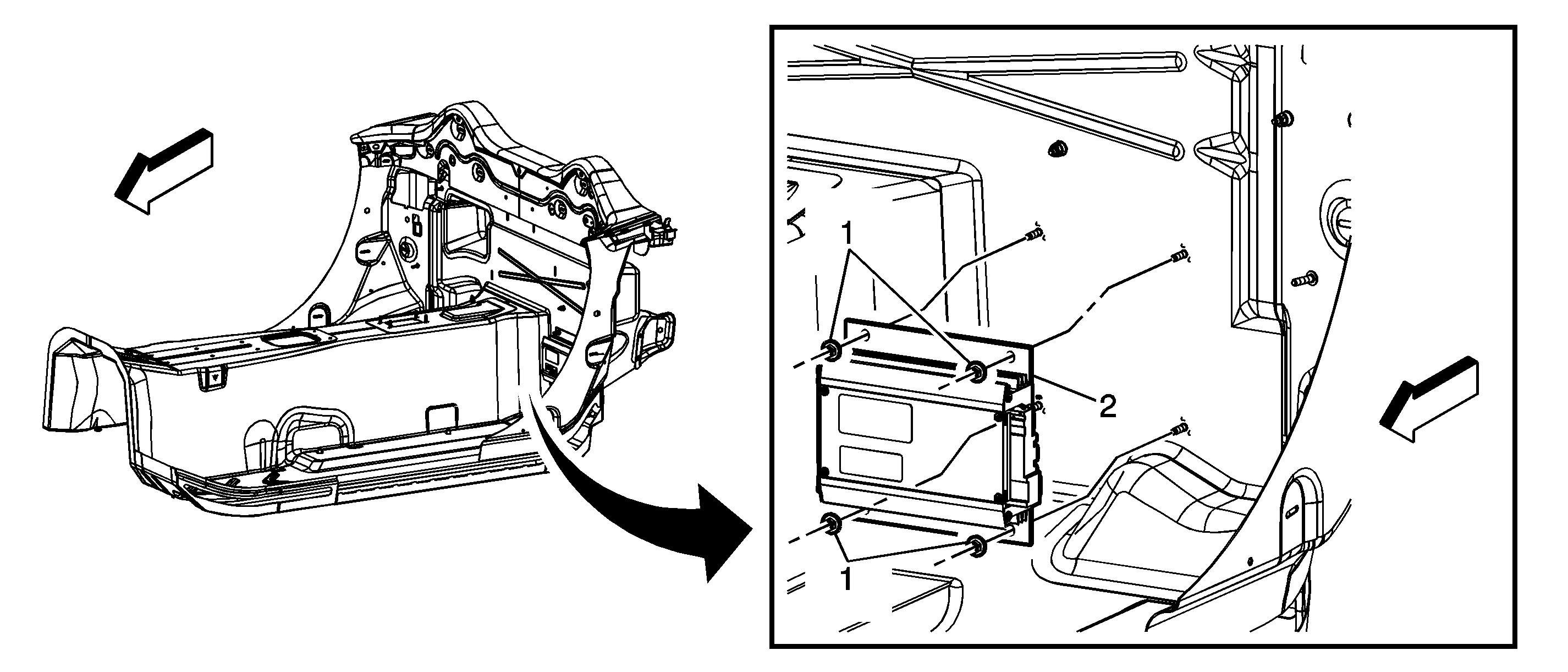 1
2
1