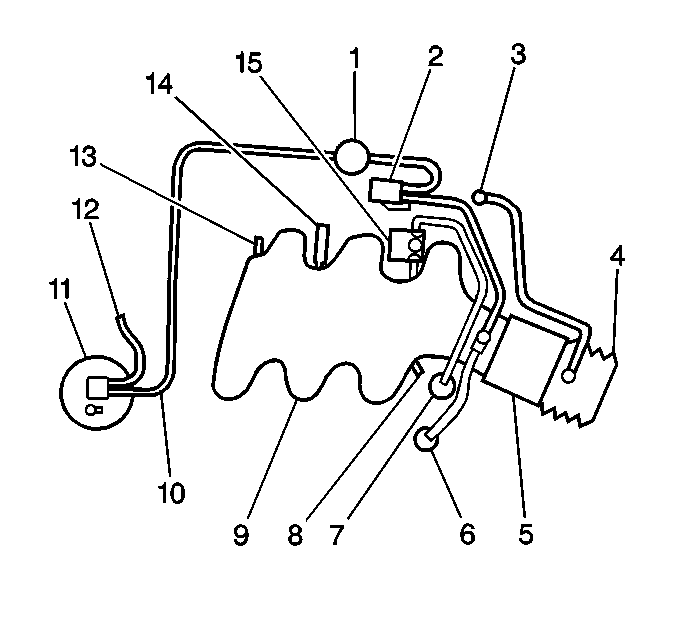 15
1
2
3
14
13
12
4
11
10
9
8
7
6
5