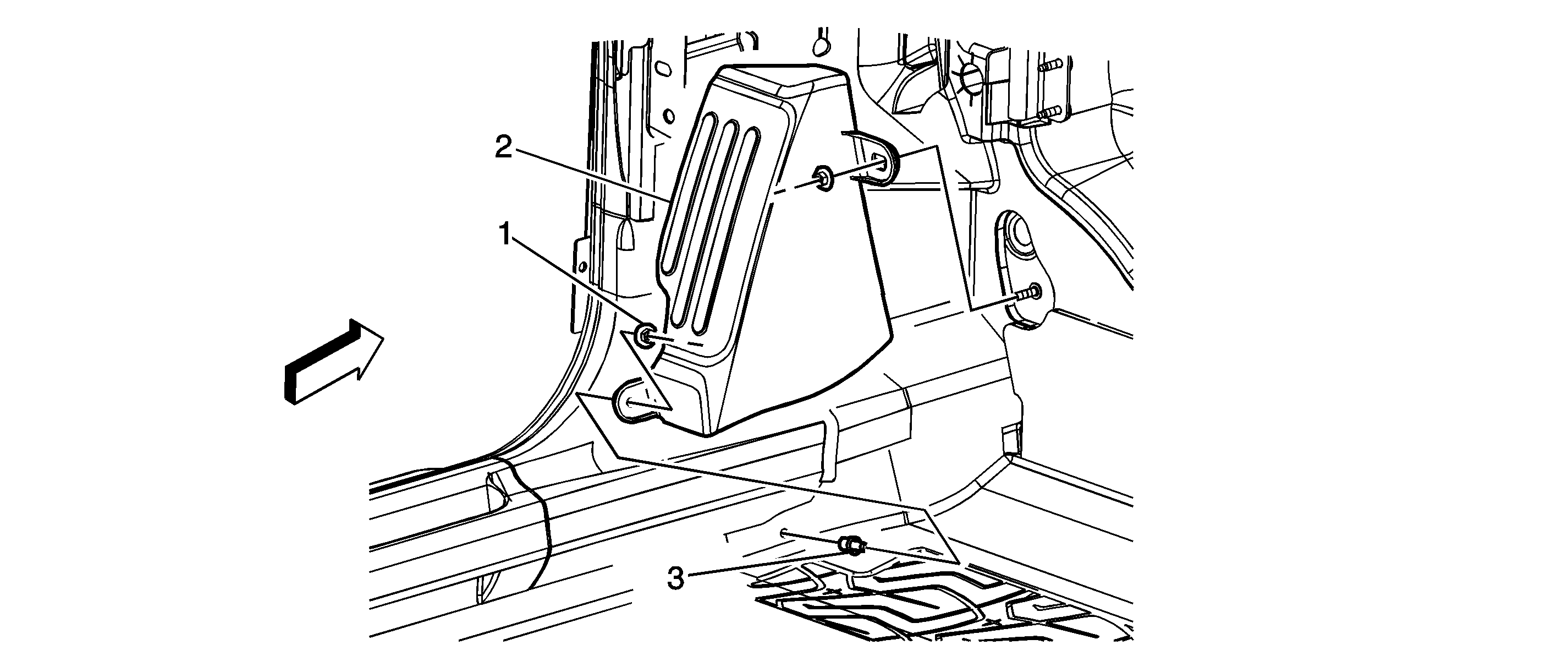 2
1
3