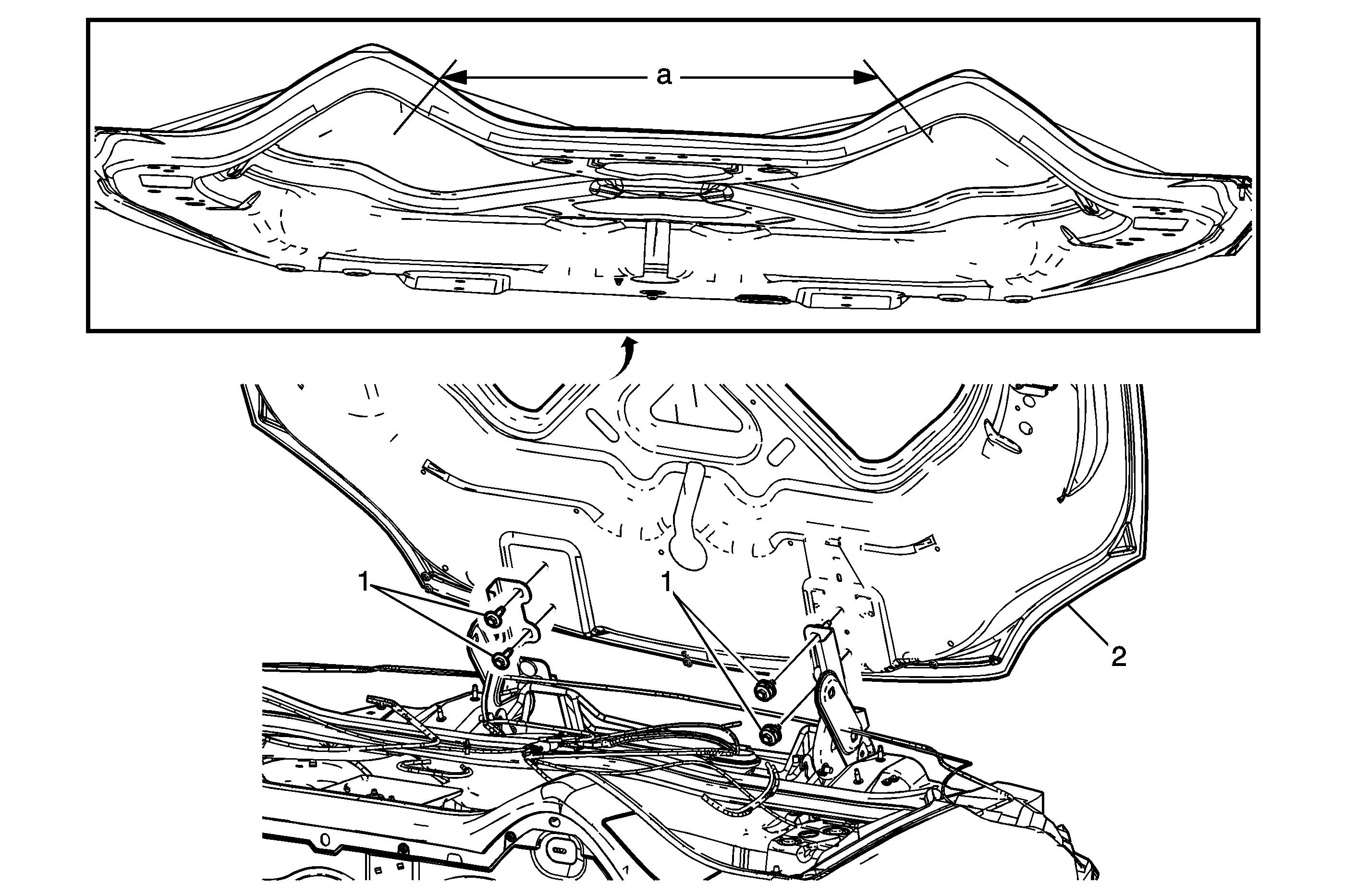 a

1

1

2