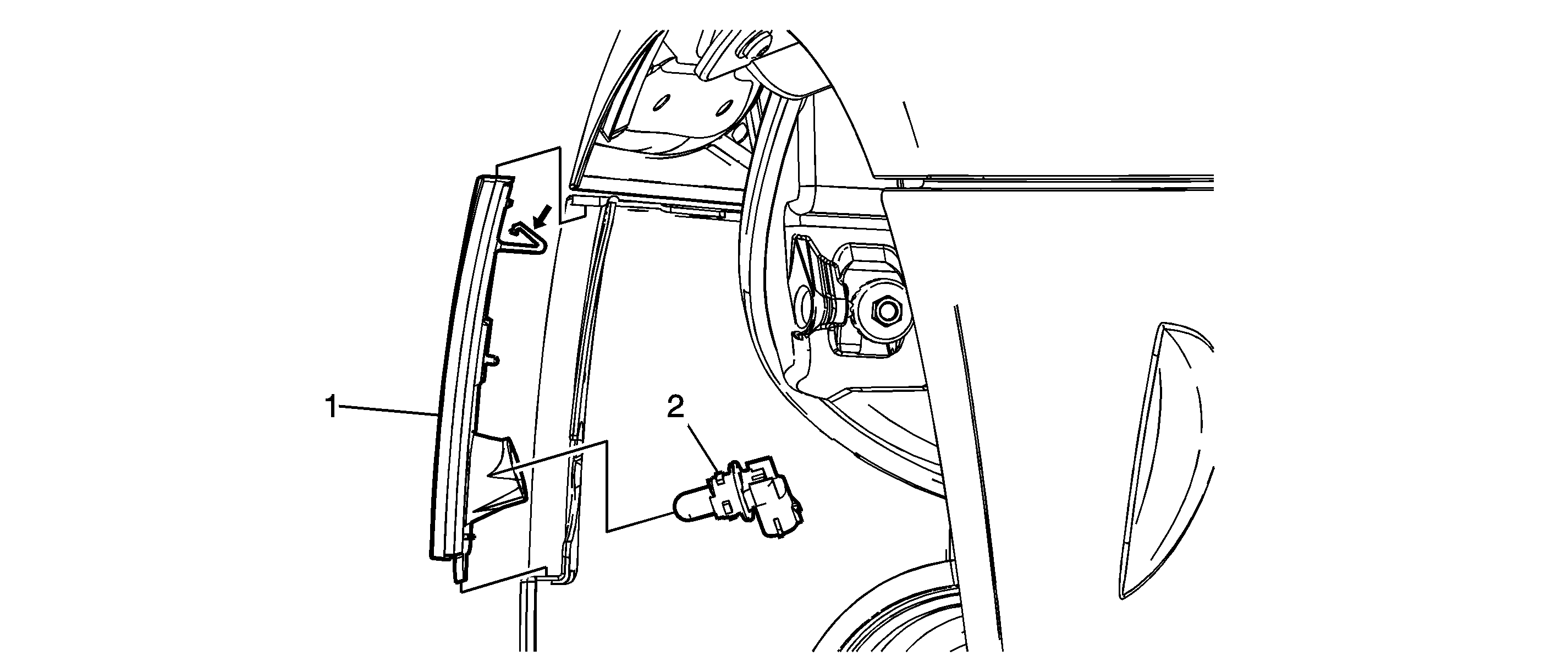 1
2