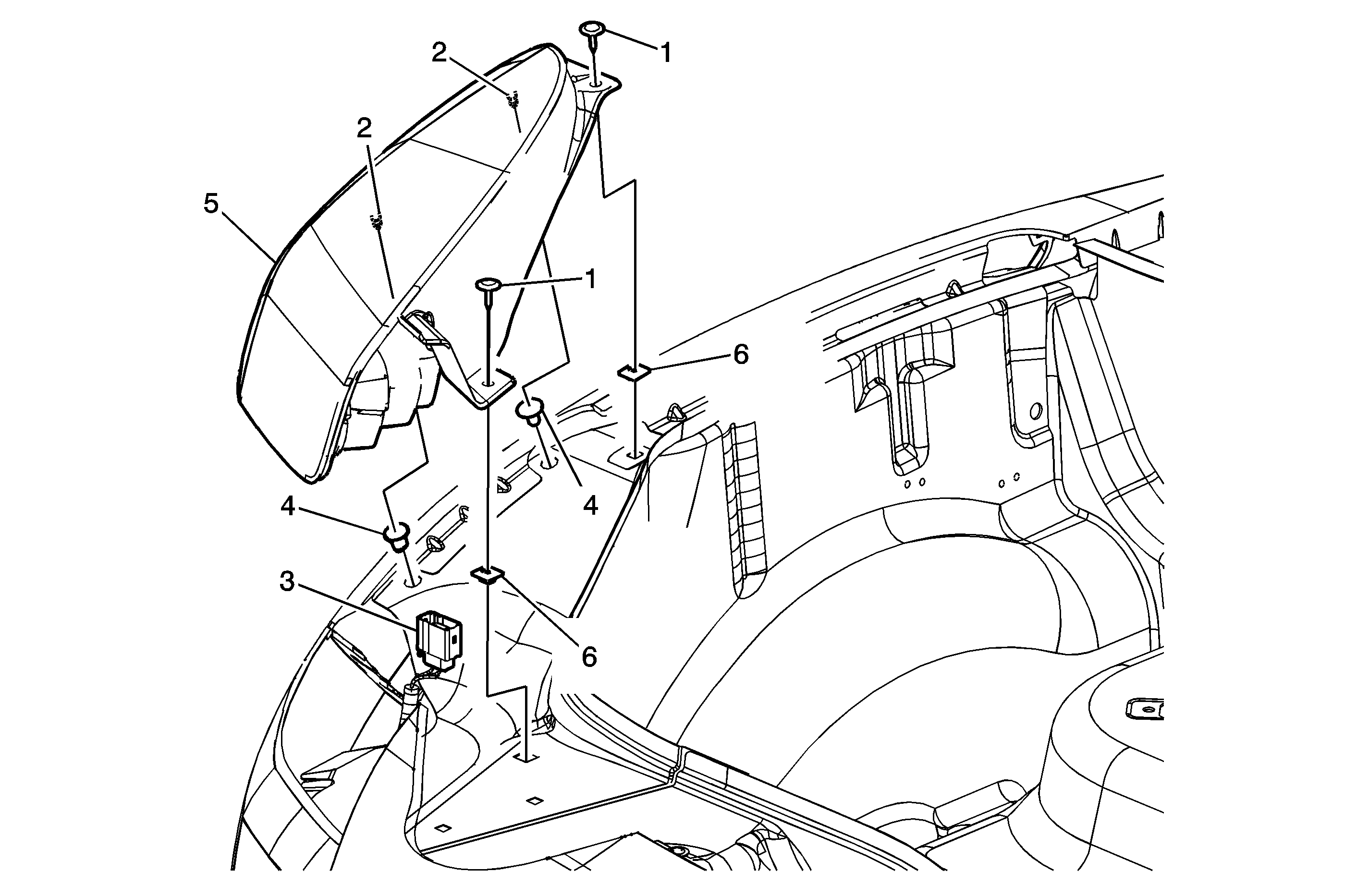 1
2
2
5
1
6
4
4
3
6