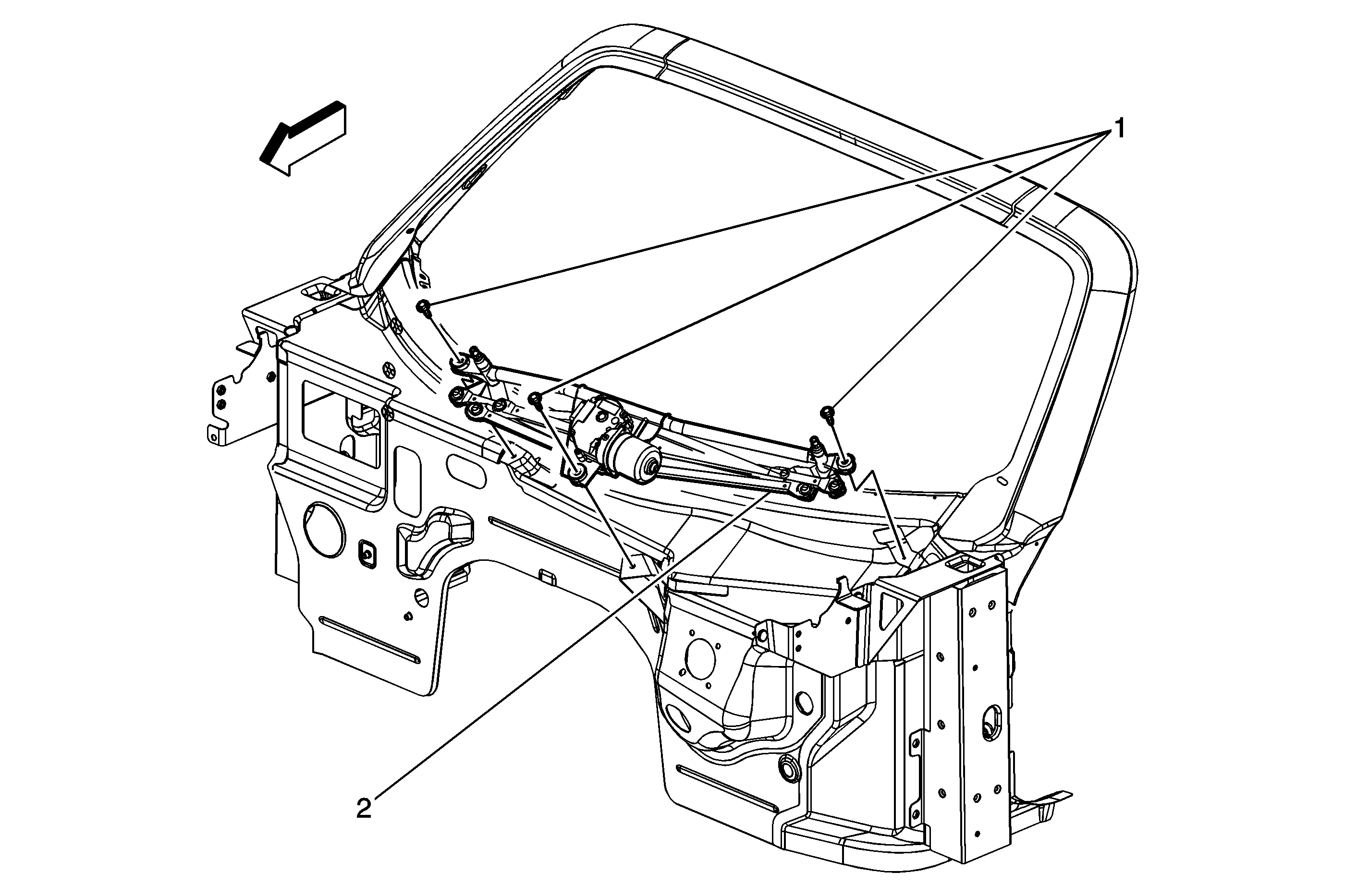 1

2