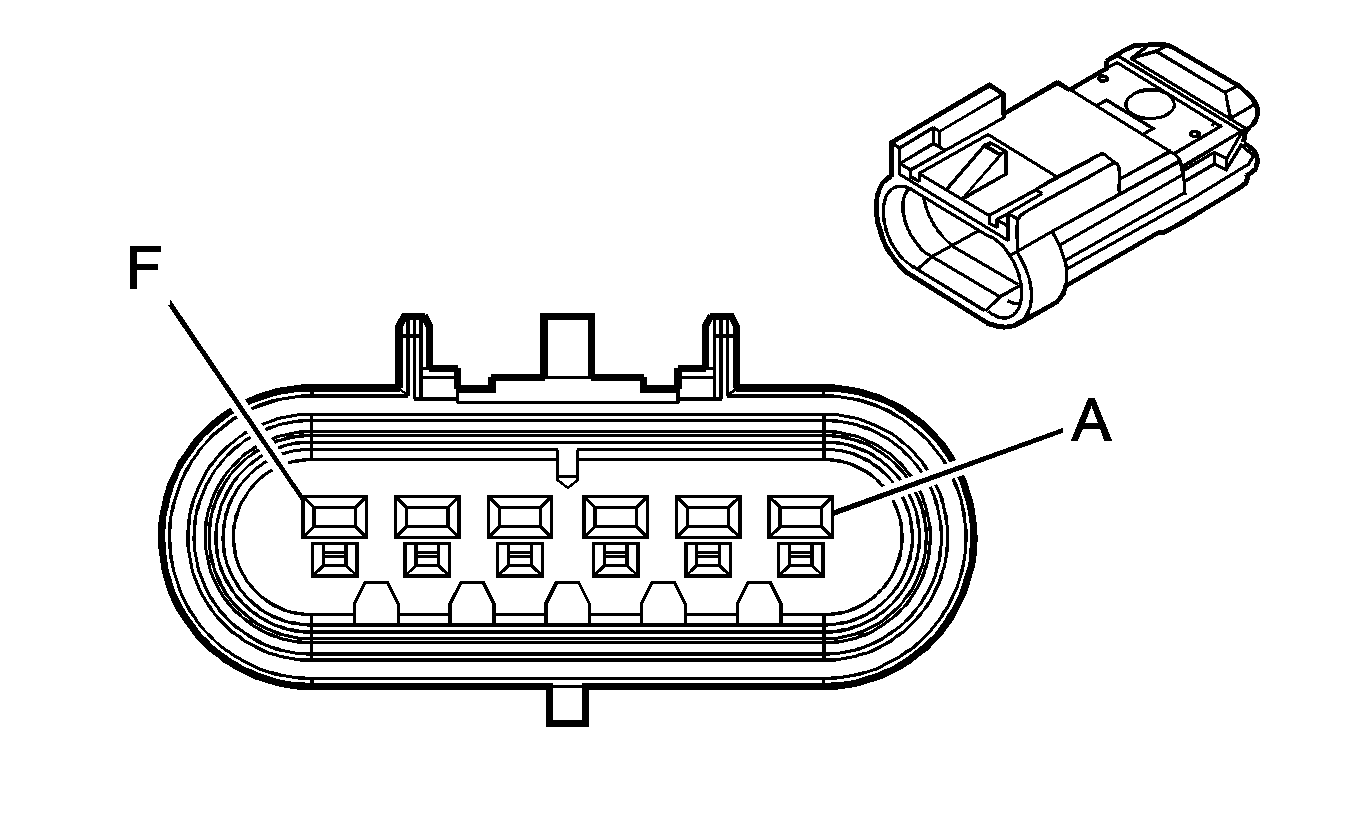 F
A