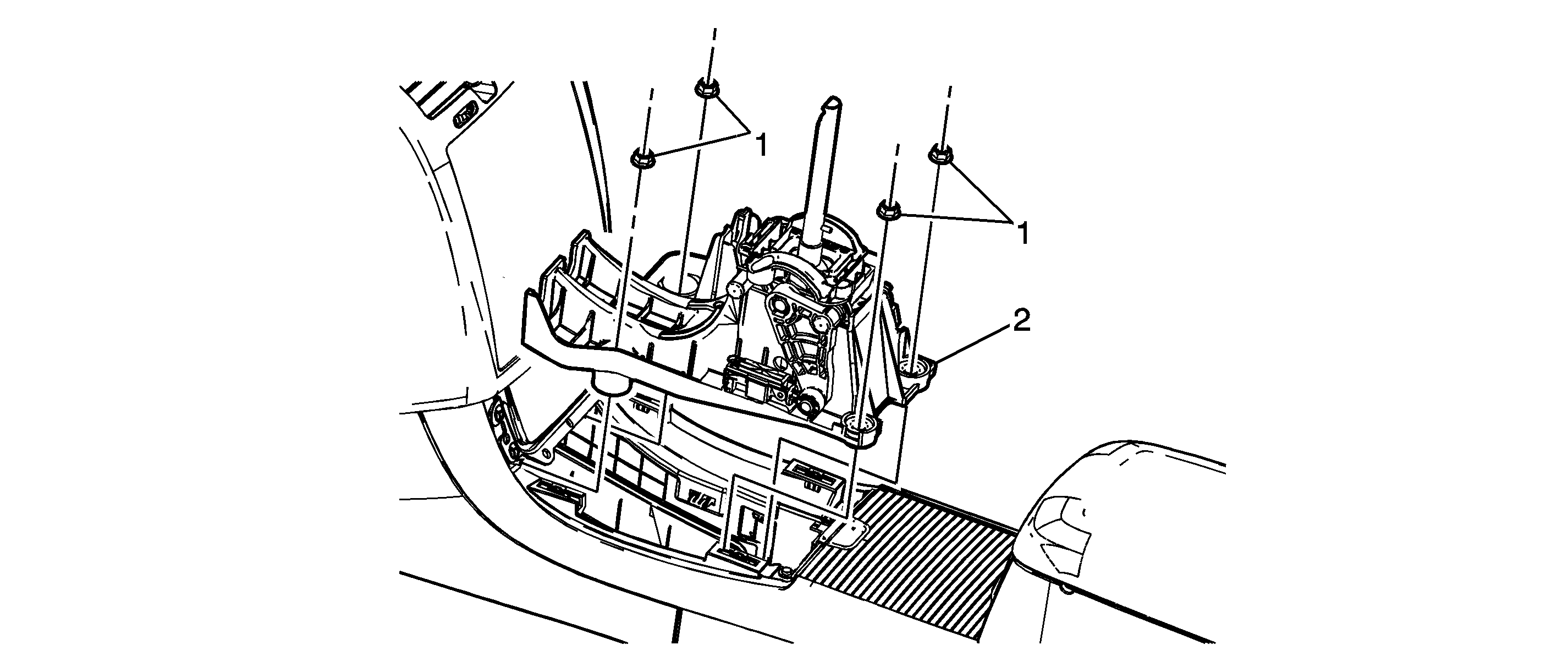 1
1
2