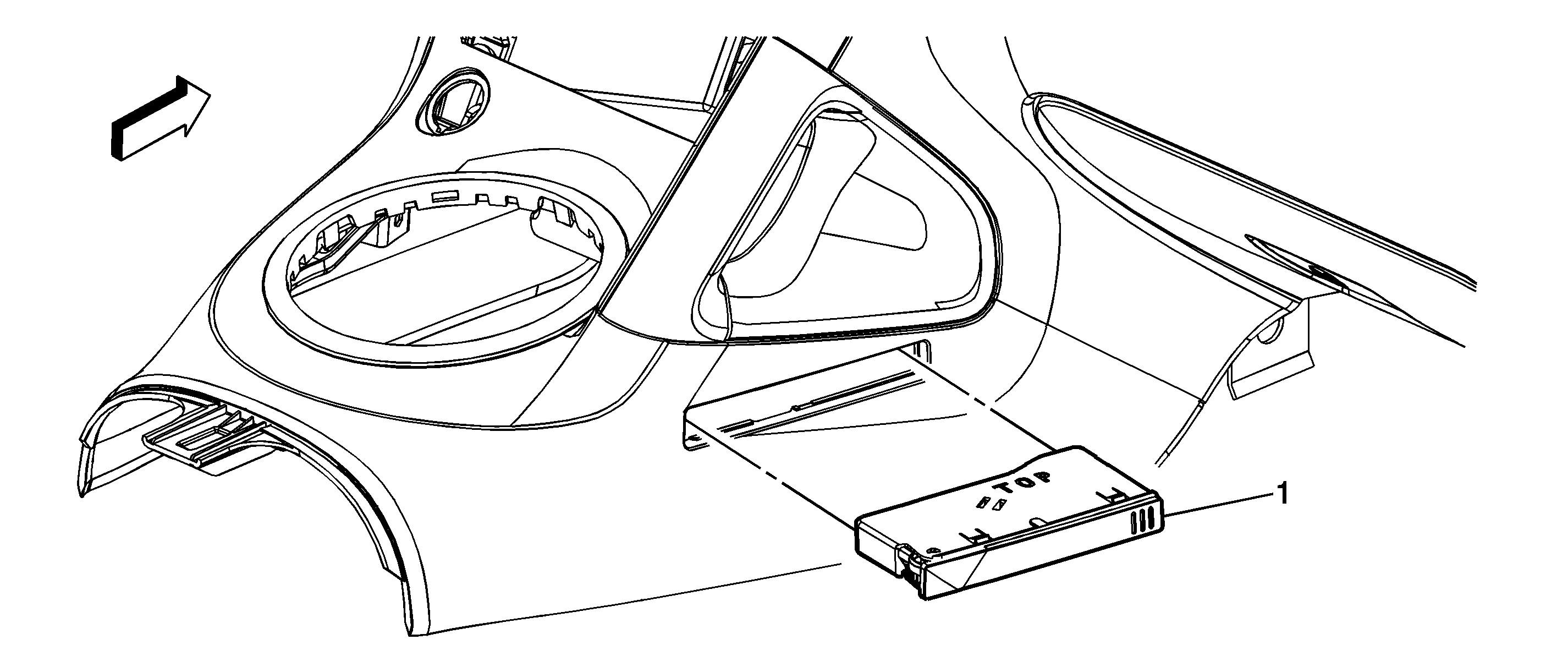 TOP
1